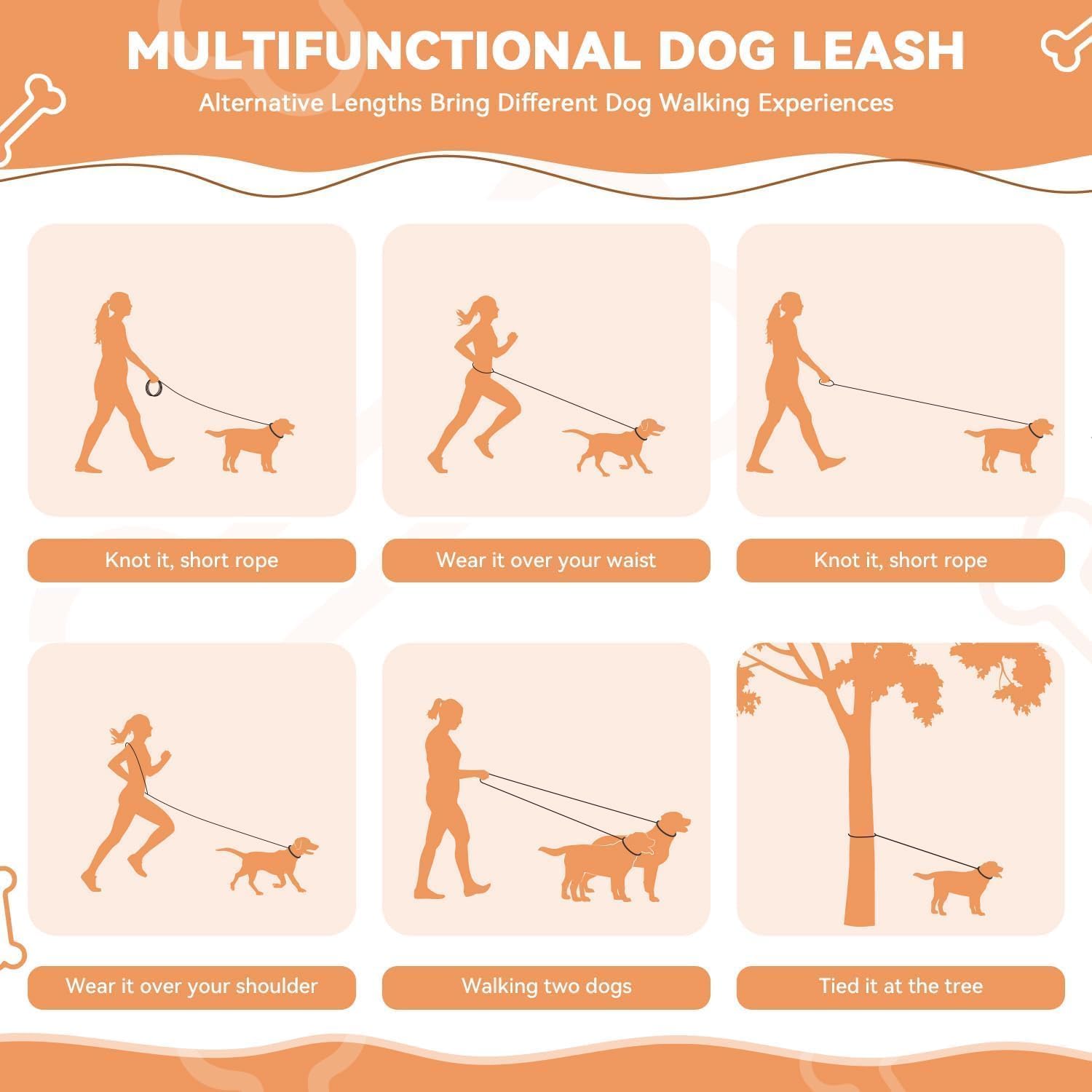 MULTIFUNCTIONAL DOG LEASH

Alternative Lengths Bring Different Dog Walking Experiences

Knot it, short rope

Wear it over your waist

Knot it, short rope

Wear it over your shoulder

Walking two dogs

Tied it at the tree