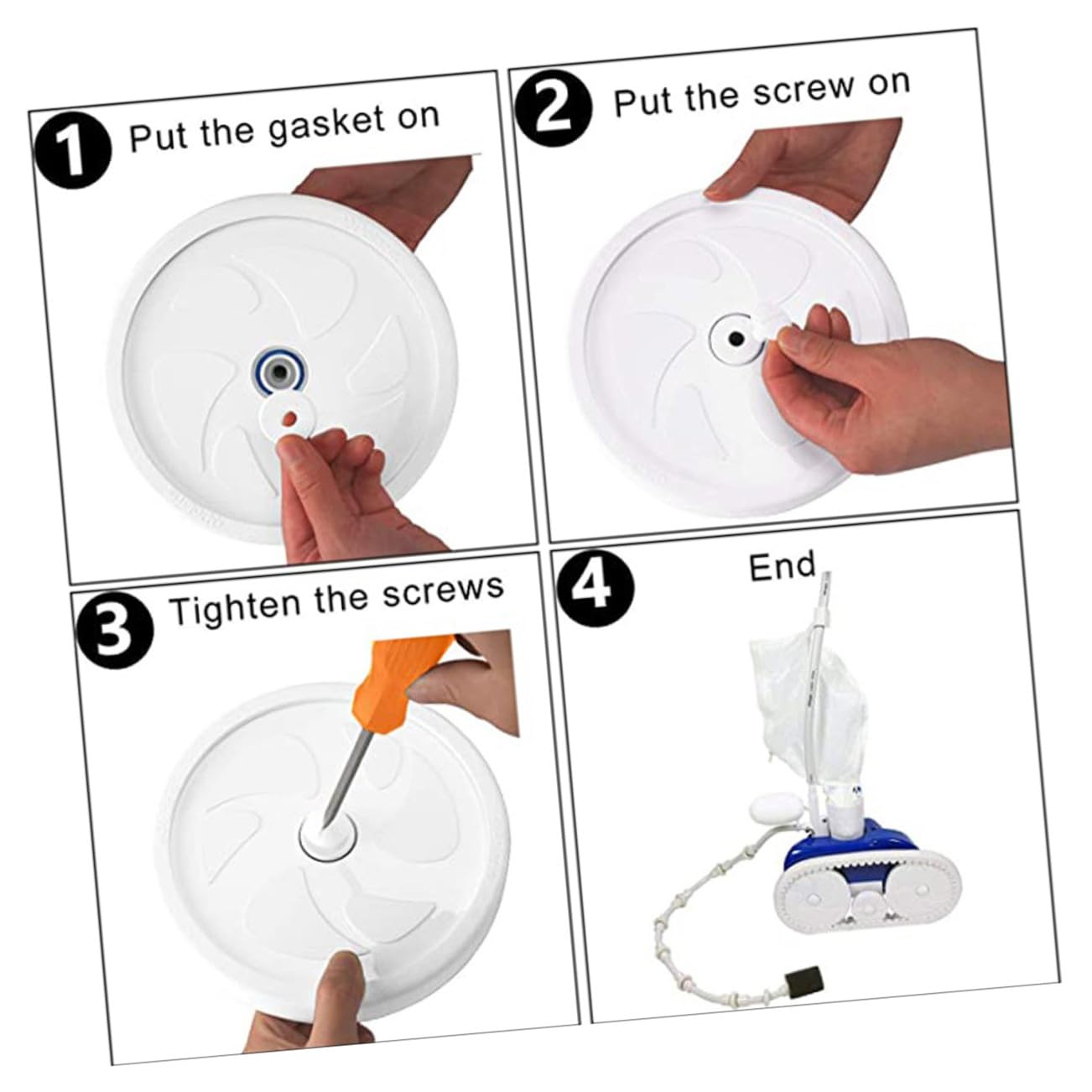 1 Put the gasket on

2 Put the screw on

3 Tighten the screws

4 End