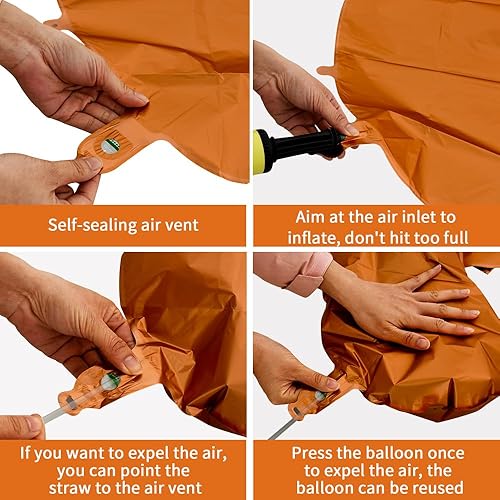 Self-sealing air vent

Aim at the air inlet to inflate, don't hit too full

If you want to expel the air, you can point the straw to the air vent

Press the balloon once to expel the air, the balloon can be reused