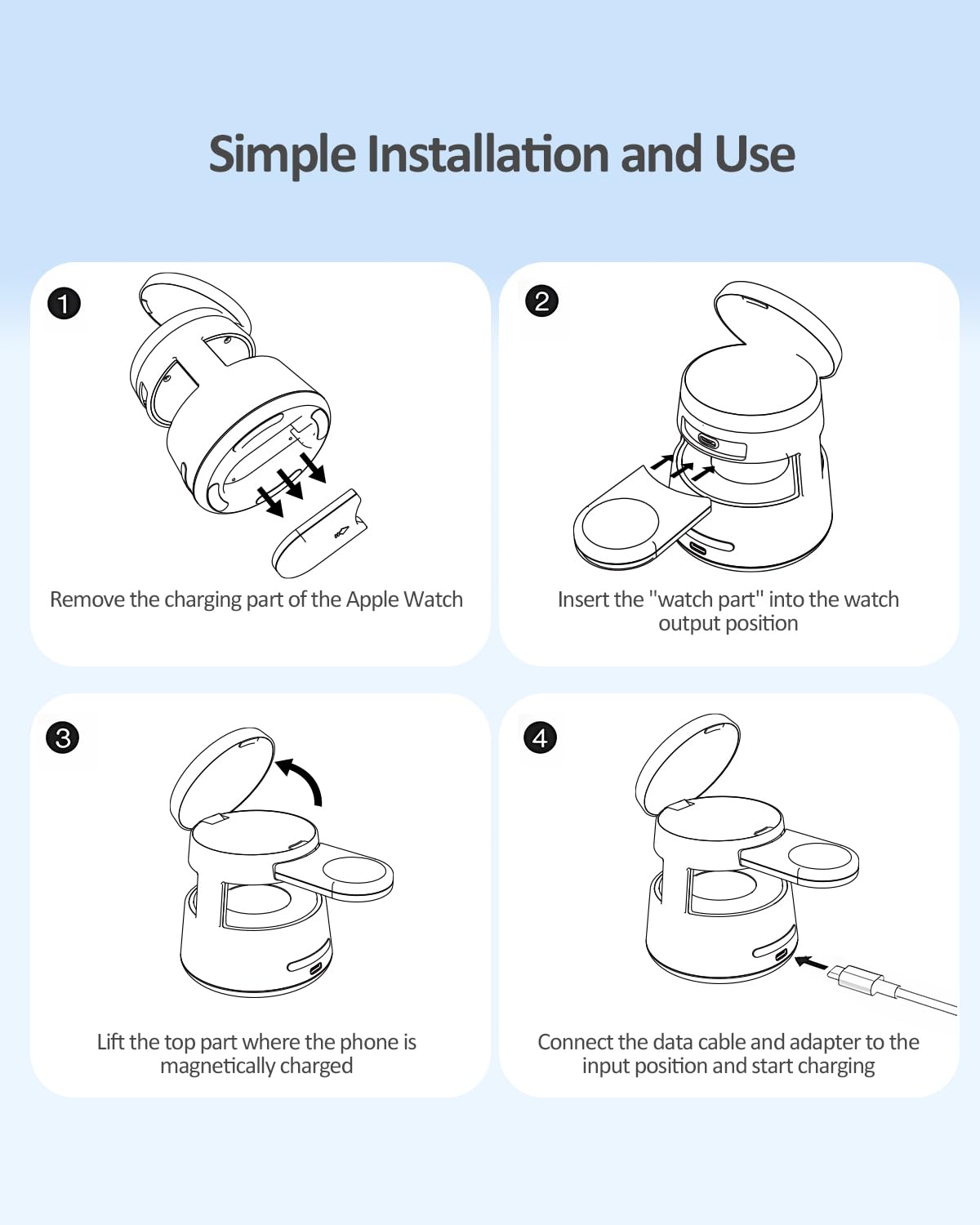 Simple Installation and Use

1
Remove the charging part of the Apple Watch

2
Insert the "watch part" into the watch output position

3
Lift the top part where the phone is magnetically charged

4
Connect the data cable and adapter to the input position and start charging