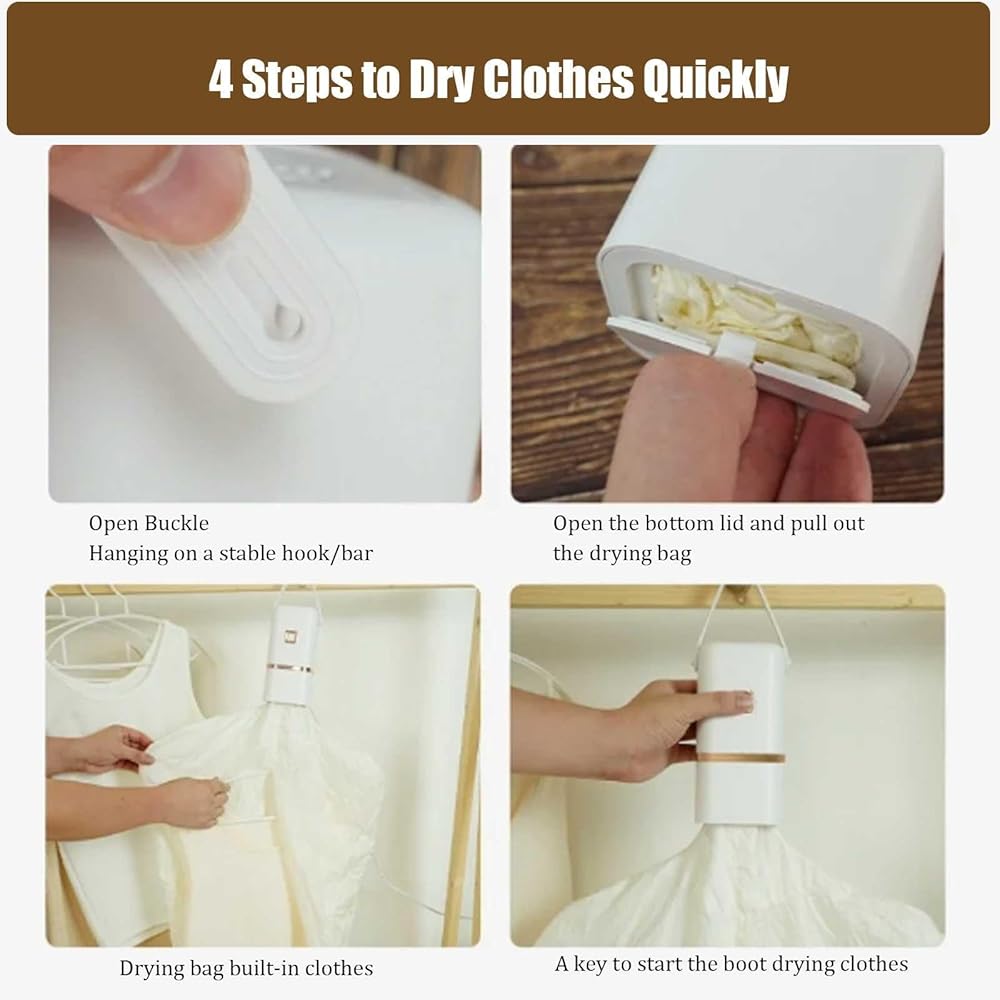 4 Steps to Dry Clothes Quickly

Open Buckle
Hanging on a stable hook/bar

Open the bottom lid and pull out the drying bag

Drying bag built-in clothes

A key to start the boot drying clothes