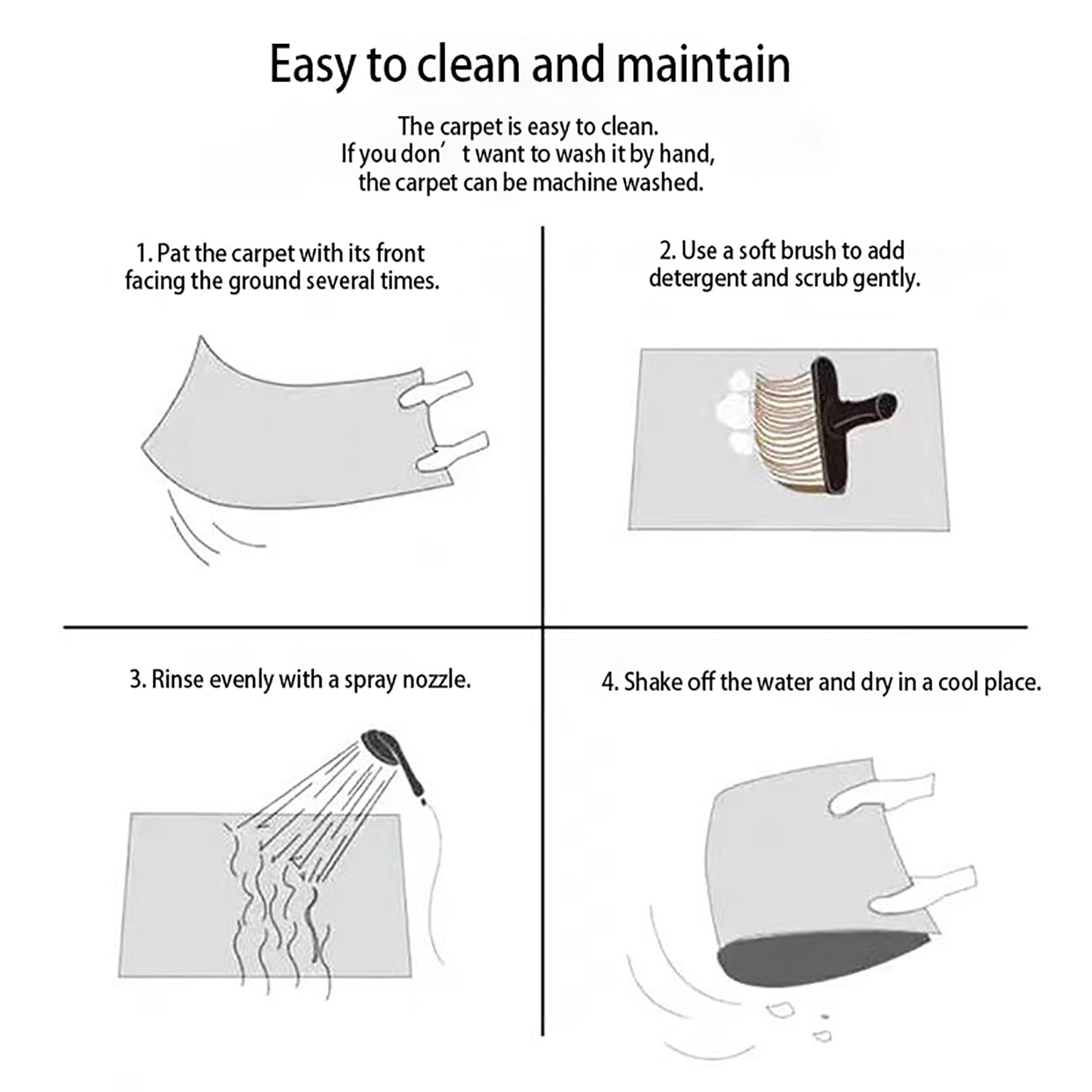 Easy to clean and maintain

The carpet is easy to clean.
If you don’t want to wash it by hand,
the carpet can be machine washed.

1. Pat the carpet with its front facing the ground several times.

2. Use a soft brush to add detergent and scrub gently.

3. Rinse evenly with a spray nozzle.

4. Shake off the water and dry in a cool place.