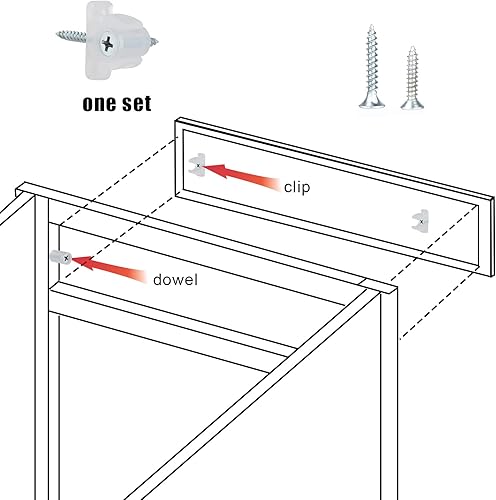 one set

clip

dowel