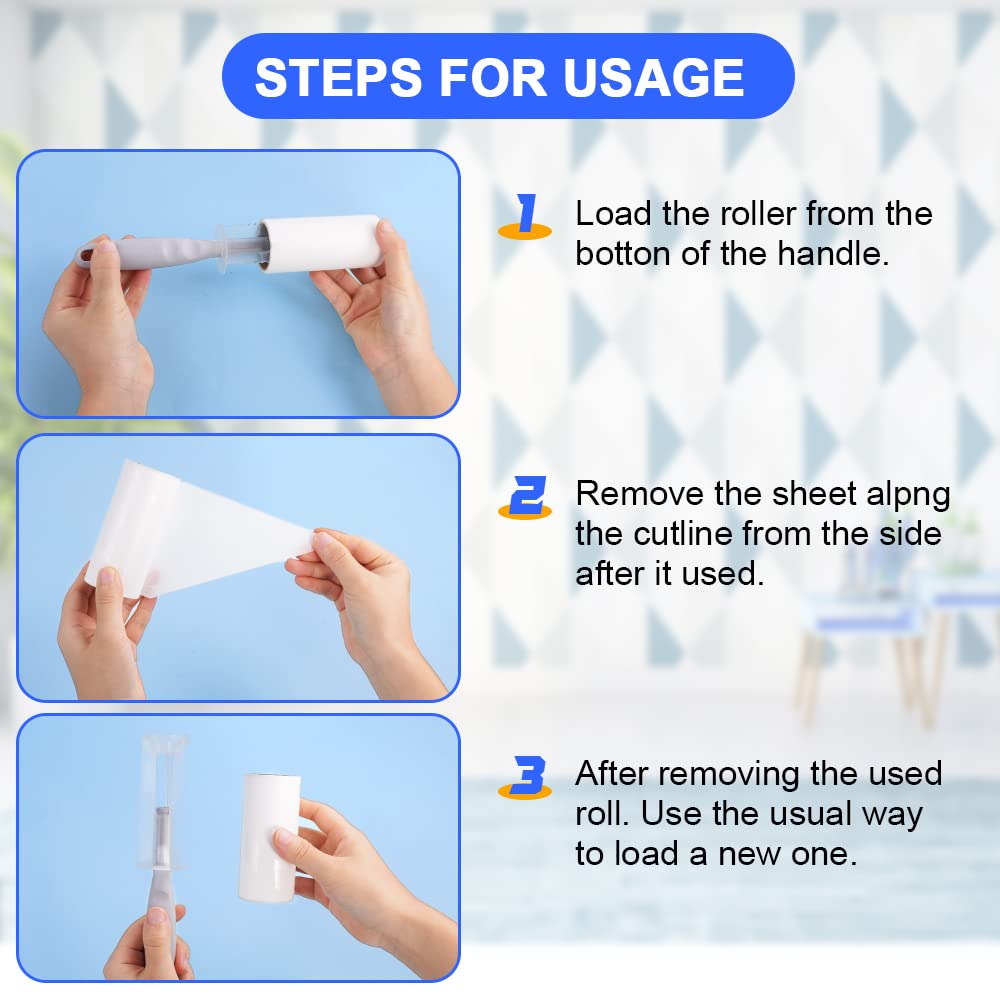 STEPS FOR USAGE

1 Load the roller from the botton of the handle.

2 Remove the sheet alpng the cutline from the side after it used.

3 After removing the used roll. Use the usual way to load a new one.