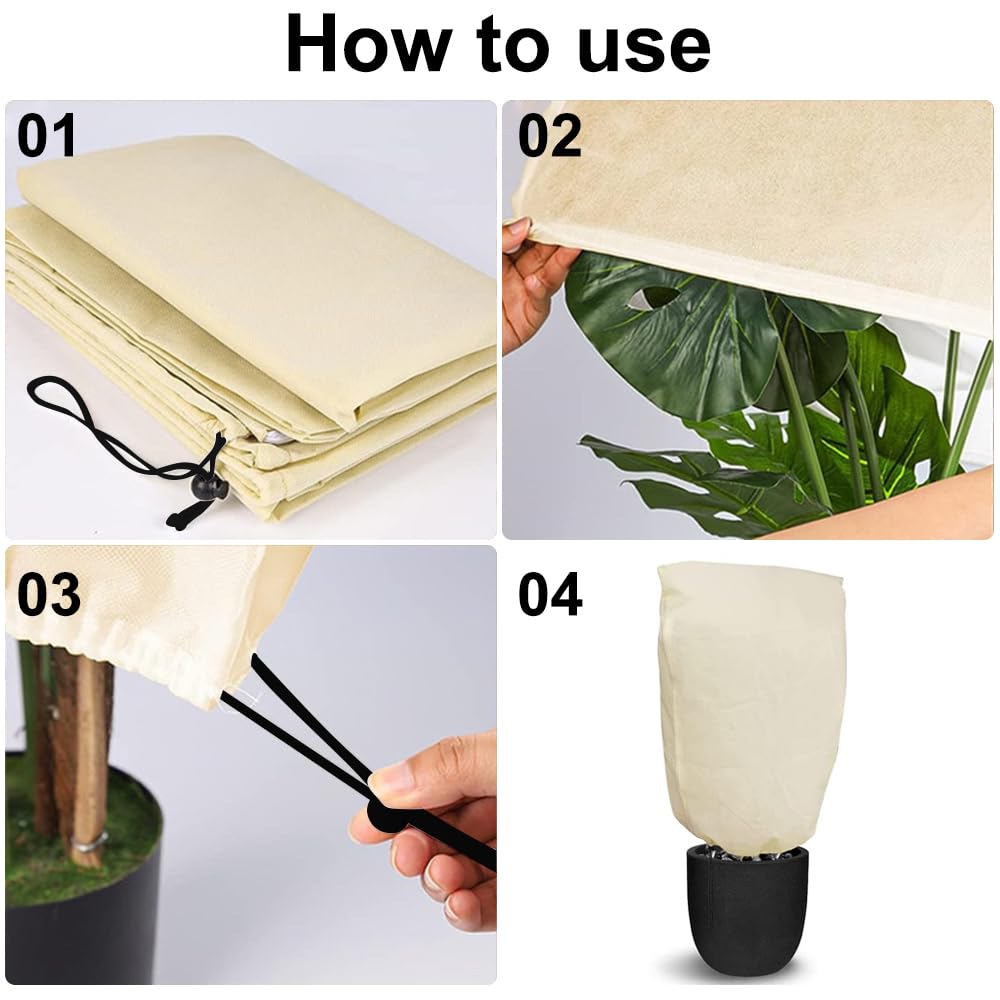 How to use

01

02

03

04