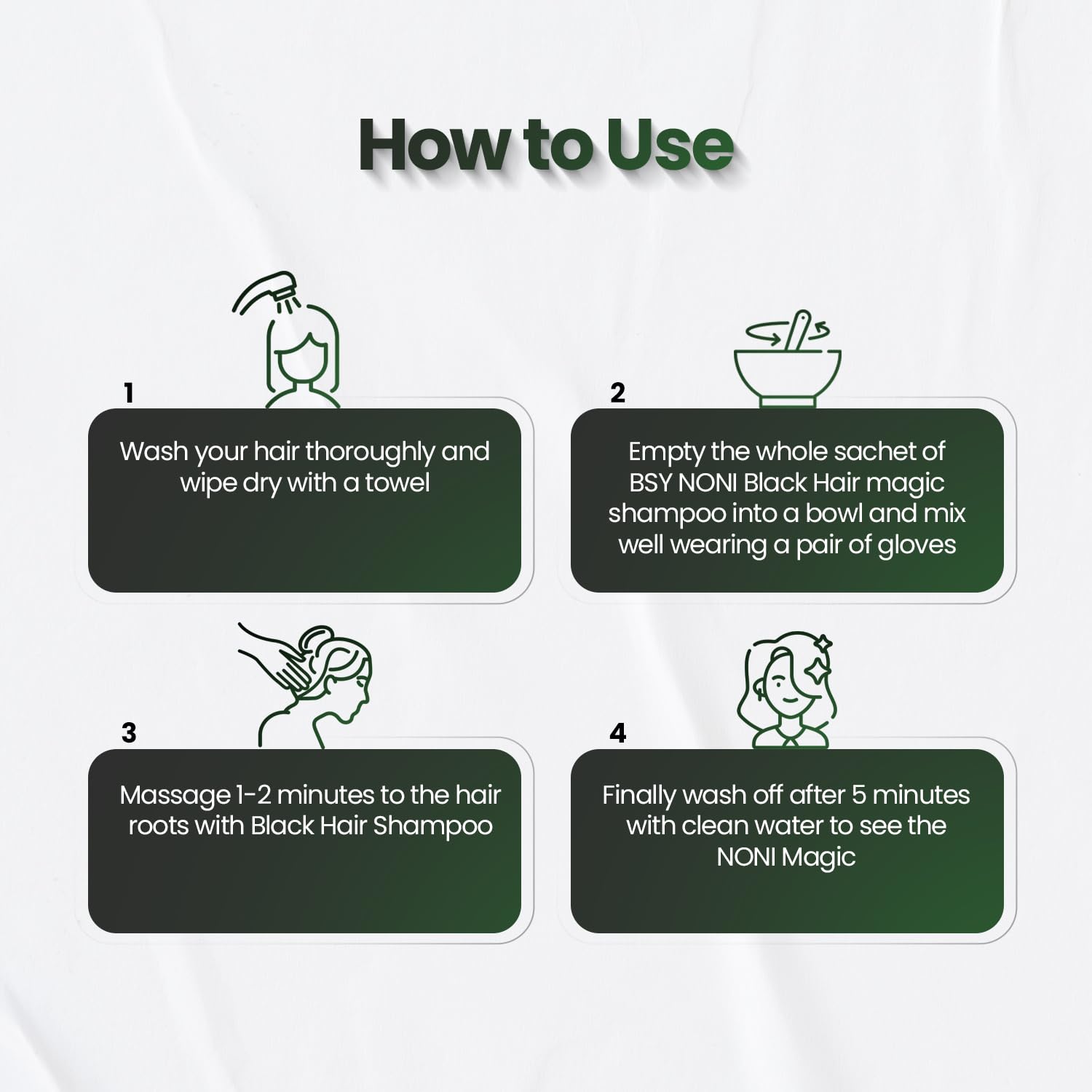 How to Use

1

Wash your hair thoroughly and wipe dry with a towel

2

Empty the whole sachet of BSY NONI Black Hair magic shampoo into a bowl and mix well wearing a pair of gloves

3

Massage 1-2 minutes to the hair roots with Black Hair Shampoo

4

Finally wash off after 5 minutes with clean water to see the NONI Magic