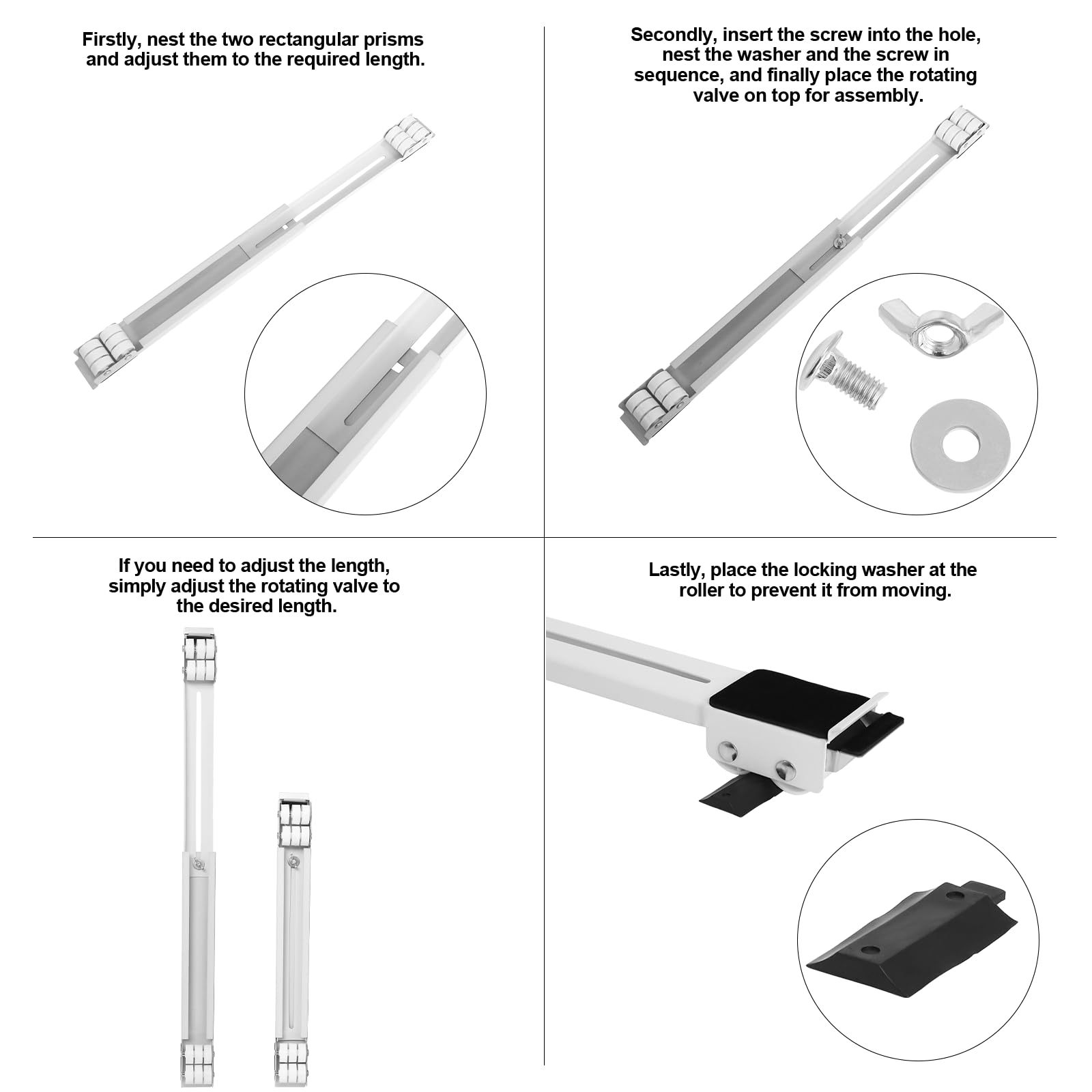 Firstly, nest the two rectangular prisms and adjust them to the required length.

Secondly, insert the screw into the hole, nest the washer and the screw in sequence, and finally place the rotating valve on top for assembly.

If you need to adjust the length, simply adjust the rotating valve to the desired length.

Lastly, place the locking washer at the roller to prevent it from moving.