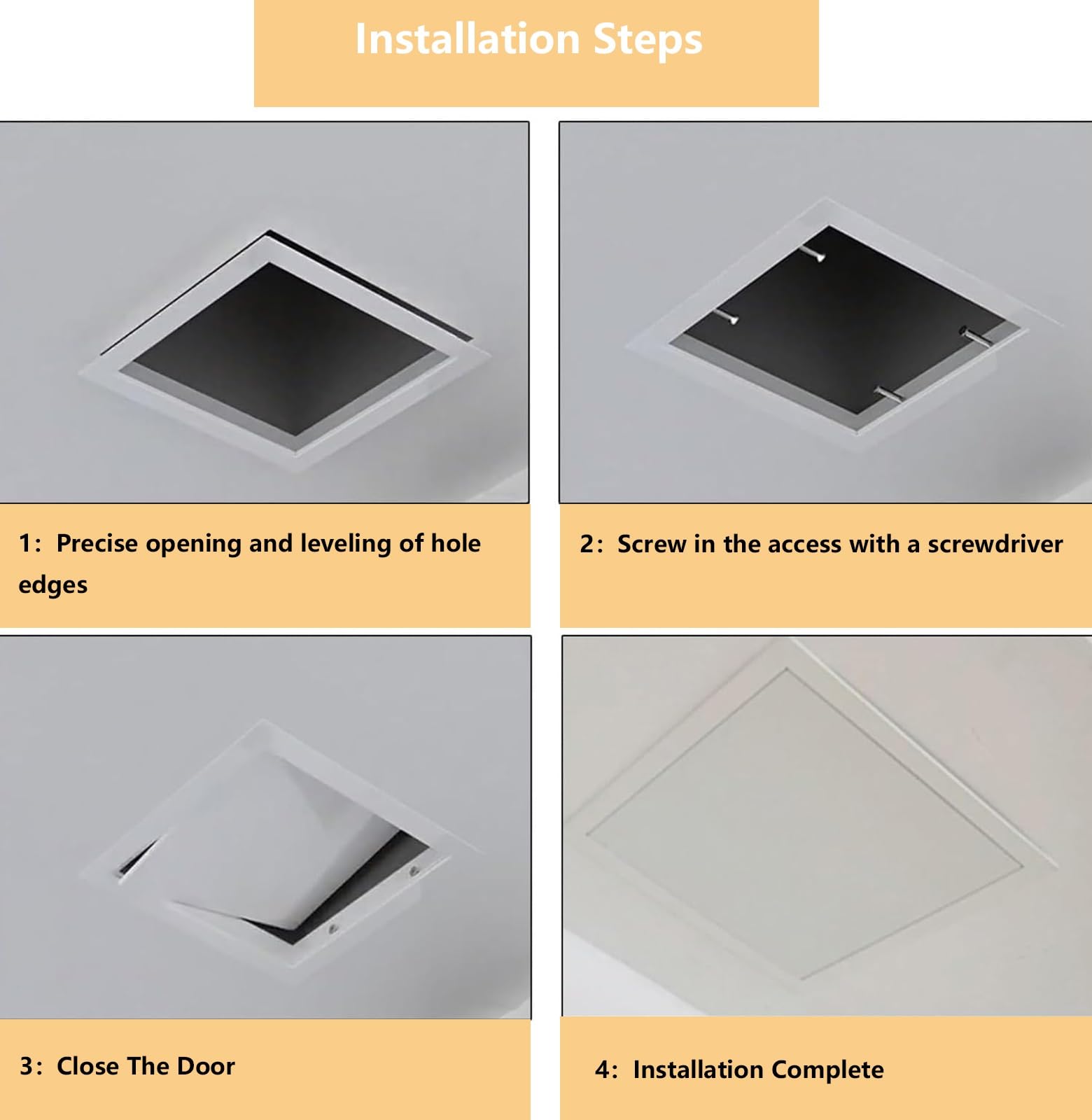 Installation Steps

1: Precise opening and leveling of hole edges

2: Screw in the access with a screwdriver

3: Close The Door

4: Installation Complete