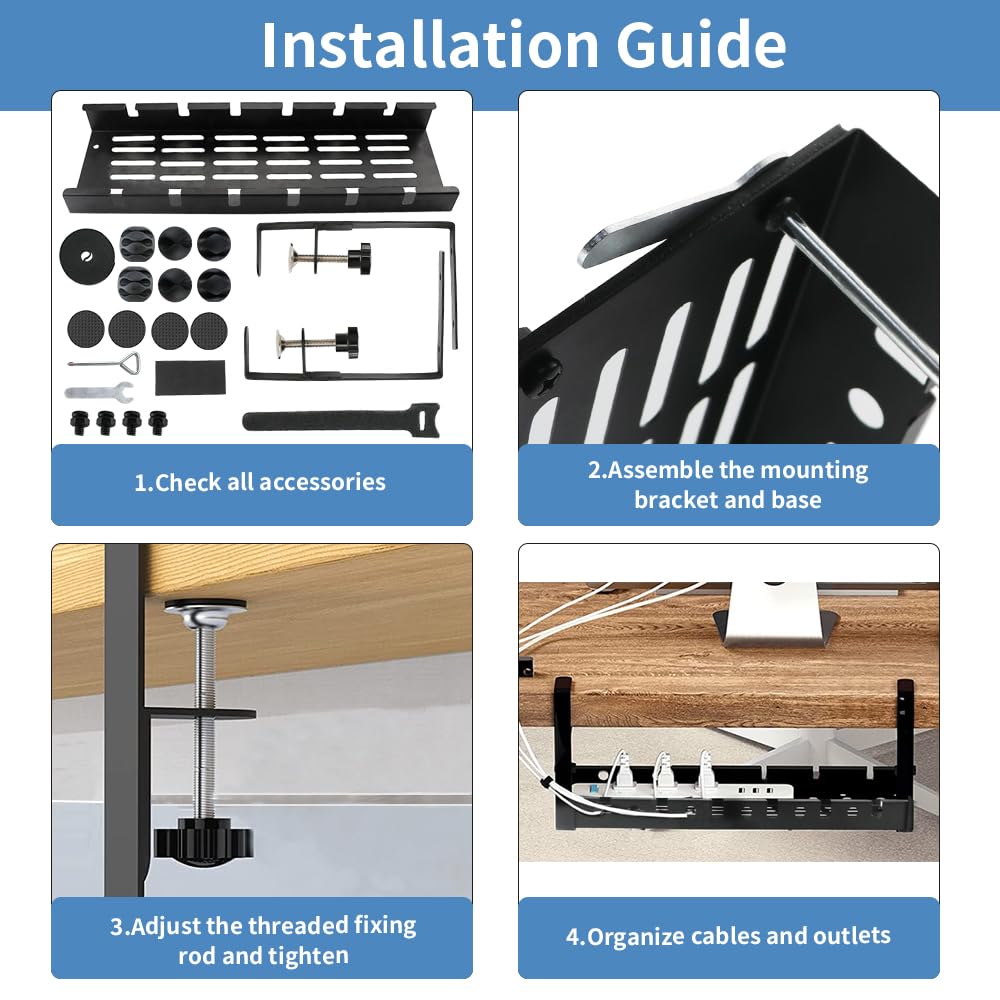 Installation Guide

1.Check all accessories

2.Assemble the mounting bracket and base

3.Adjust the threaded fixing rod and tighten

4.Organize cables and outlets