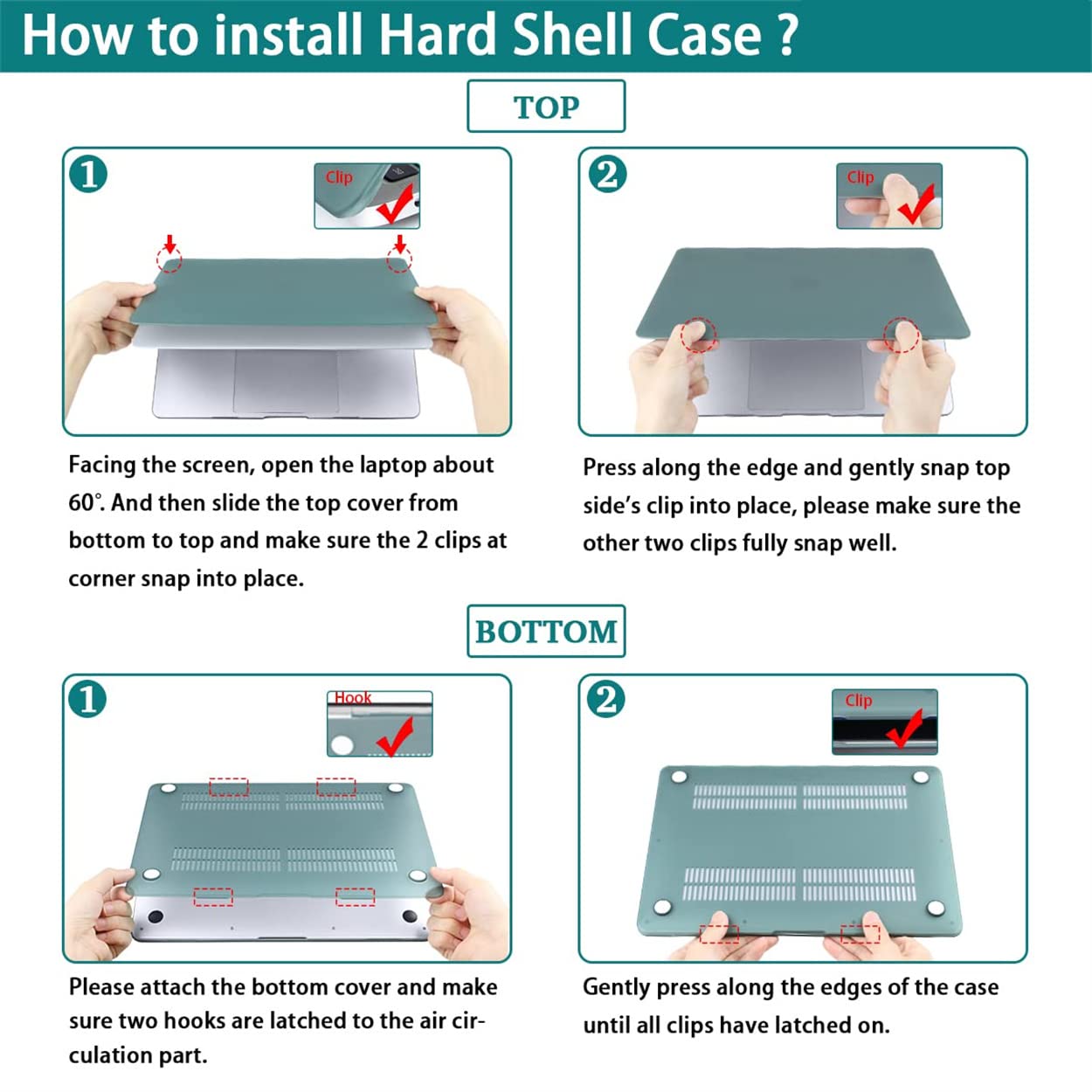 How to install Hard Shell Case ?

TOP

1

Clip

Facing the screen, open the laptop about 60°. And then slide the top cover from bottom to top and make sure the 2 clips at corner snap into place.

2

Clip

Press along the edge and gently snap top side's clip into place, please make sure the other two clips fully snap well.

BOTTOM

1

Hook

Please attach the bottom cover and make sure two hooks are latched to the air circulation part.

2

Clip

Gently press along the edges of the case until all clips have latched on.