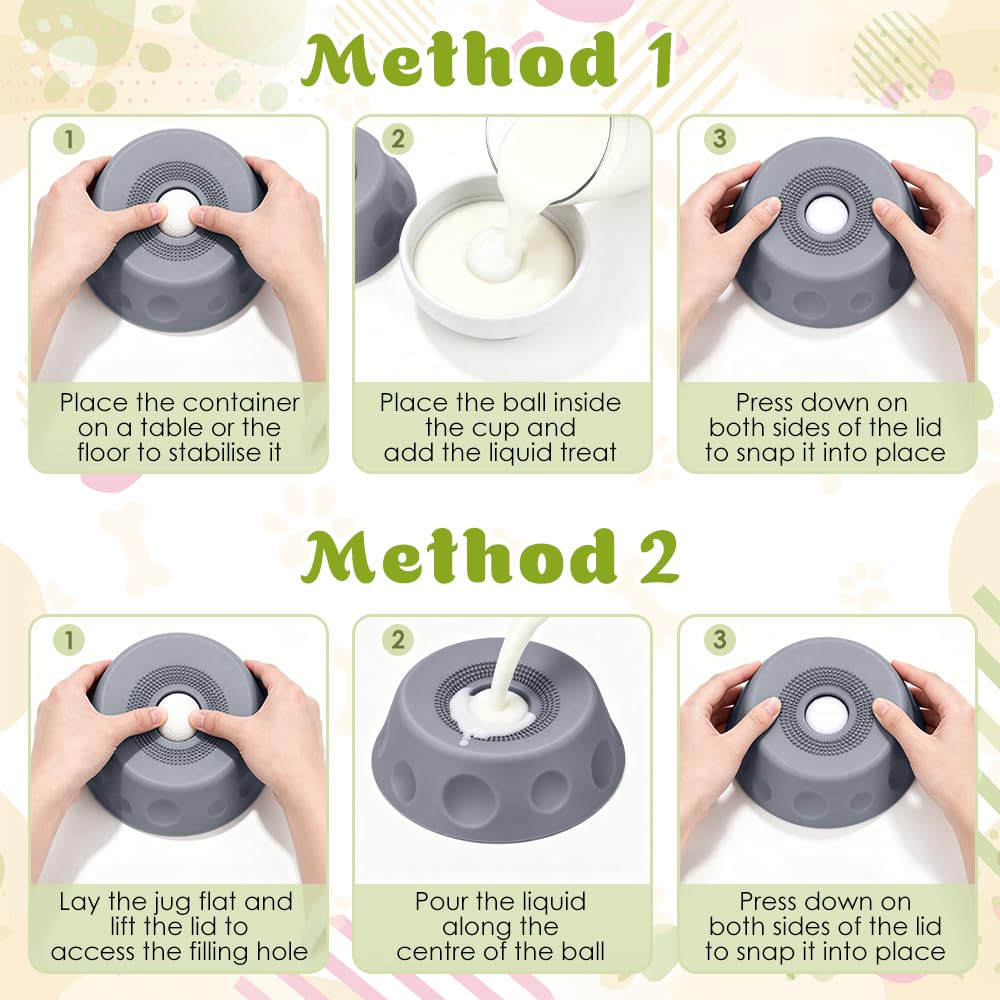 Method 1

1

Place the container on a table or the floor to stabilise it

2

Place the ball inside the cup and add the liquid treat

3

Press down on both sides of the lid to snap it into place

Method 2

1

Lay the jug flat and lift the lid to access the filling hole

2

Pour the liquid along the centre of the ball

3

Press down on both sides of the lid to snap it into place