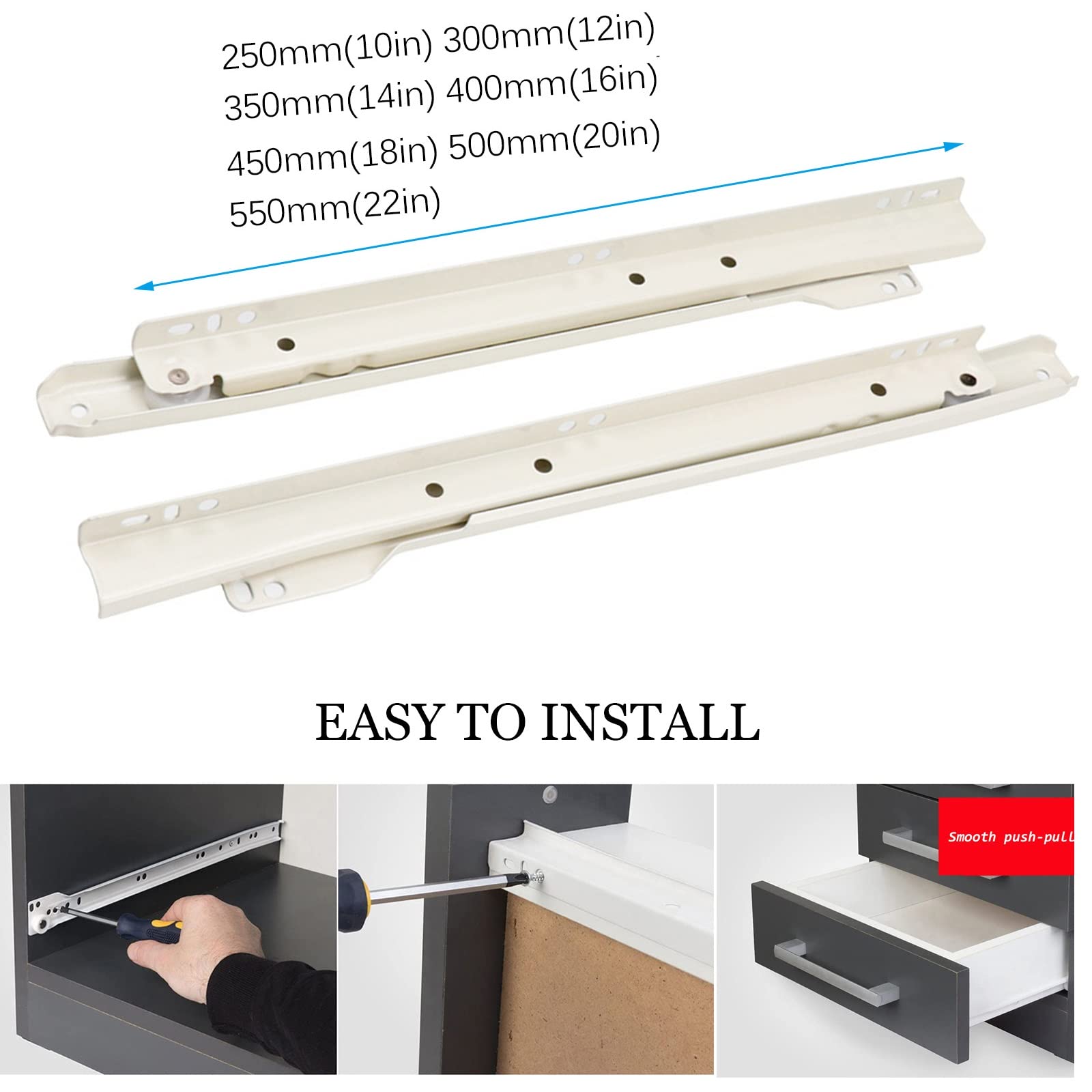 250mm(10in) 300mm(12in)
350mm(14in) 400mm(16in)
450mm(18in) 500mm(20in)
550mm(22in)

EASY TO INSTALL

Smooth push-pull