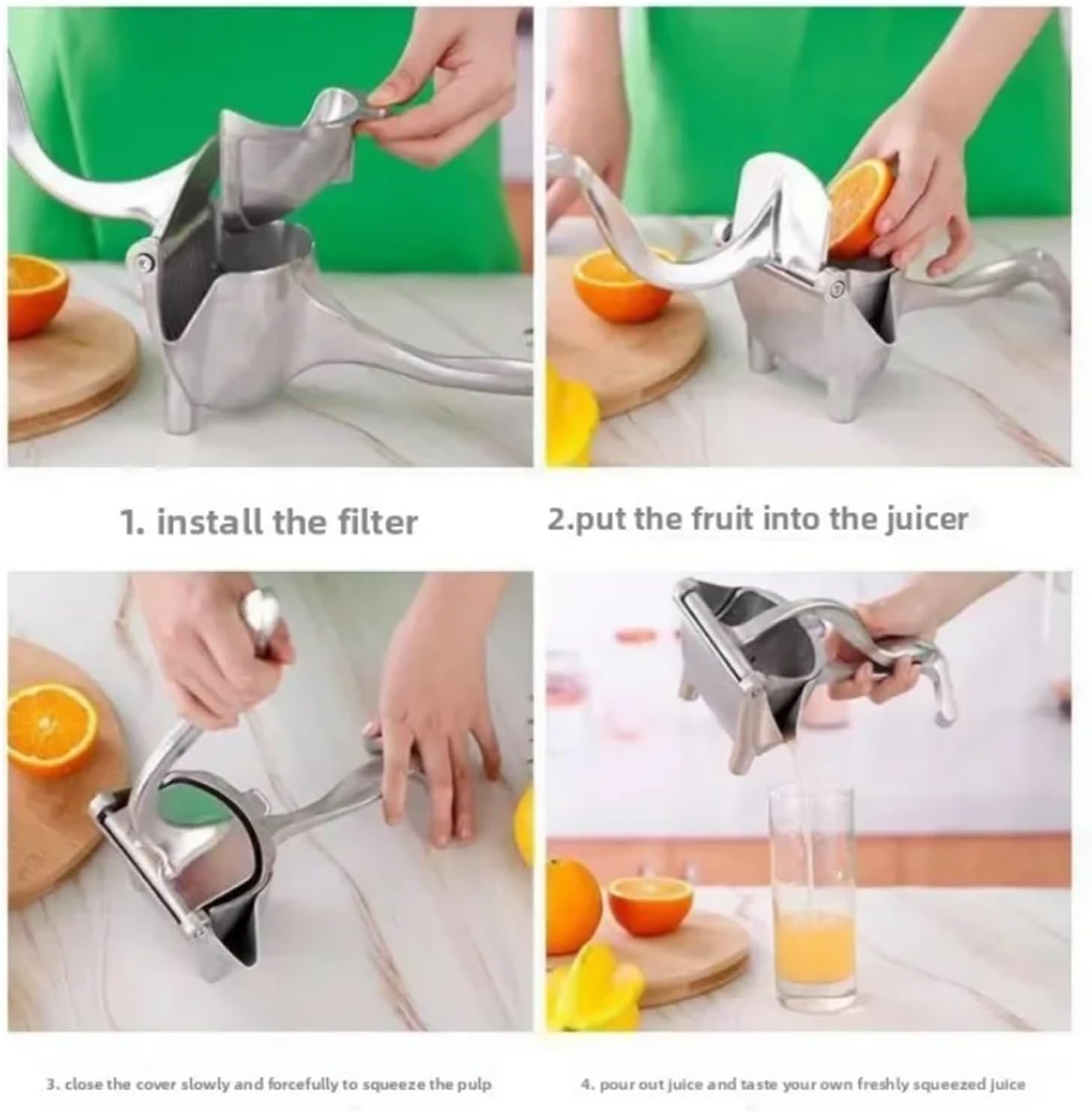 1. install the filter

2.put the fruit into the juicer

3. close the cover slowly and forcefully to squeeze the pulp

4. pour out juice and taste your own freshly squeezed juice