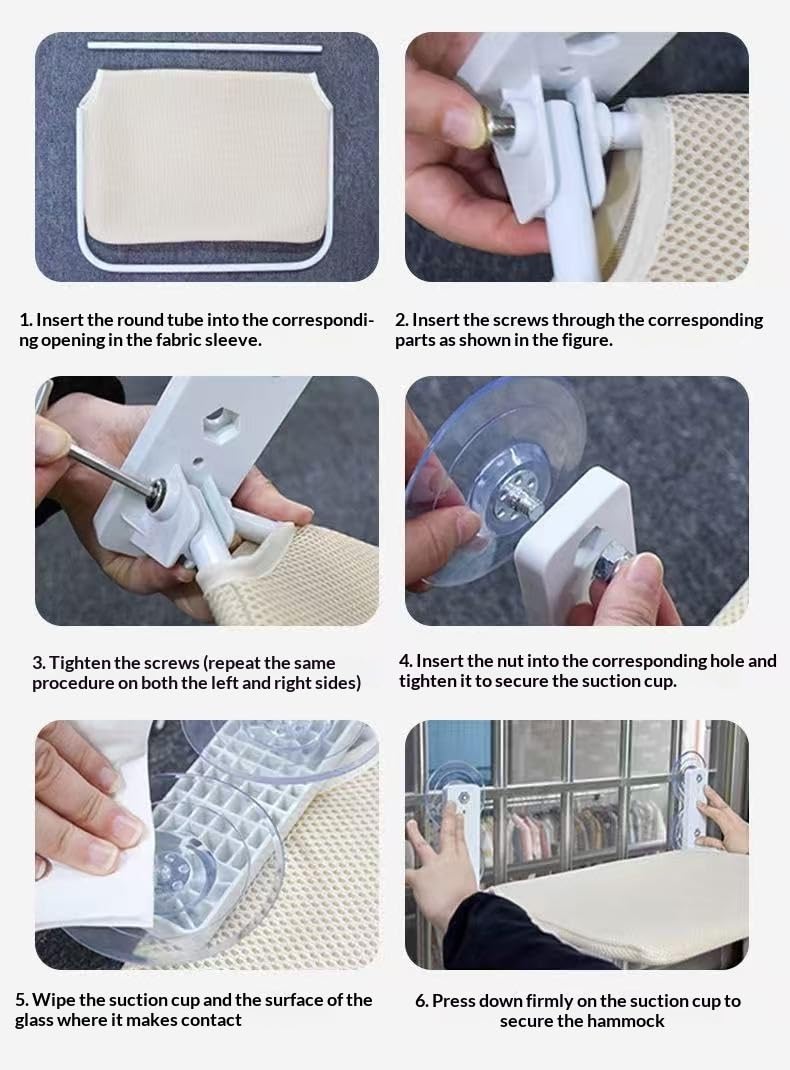 1. Insert the round tube into the corresponding opening in the fabric sleeve.

2. Insert the screws through the corresponding parts as shown in the figure.

3. Tighten the screws (repeat the same procedure on both the left and right sides)

4. Insert the nut into the corresponding hole and tighten it to secure the suction cup.

5. Wipe the suction cup and the surface of the glass where it makes contact

6. Press down firmly on the suction cup to secure the hammock