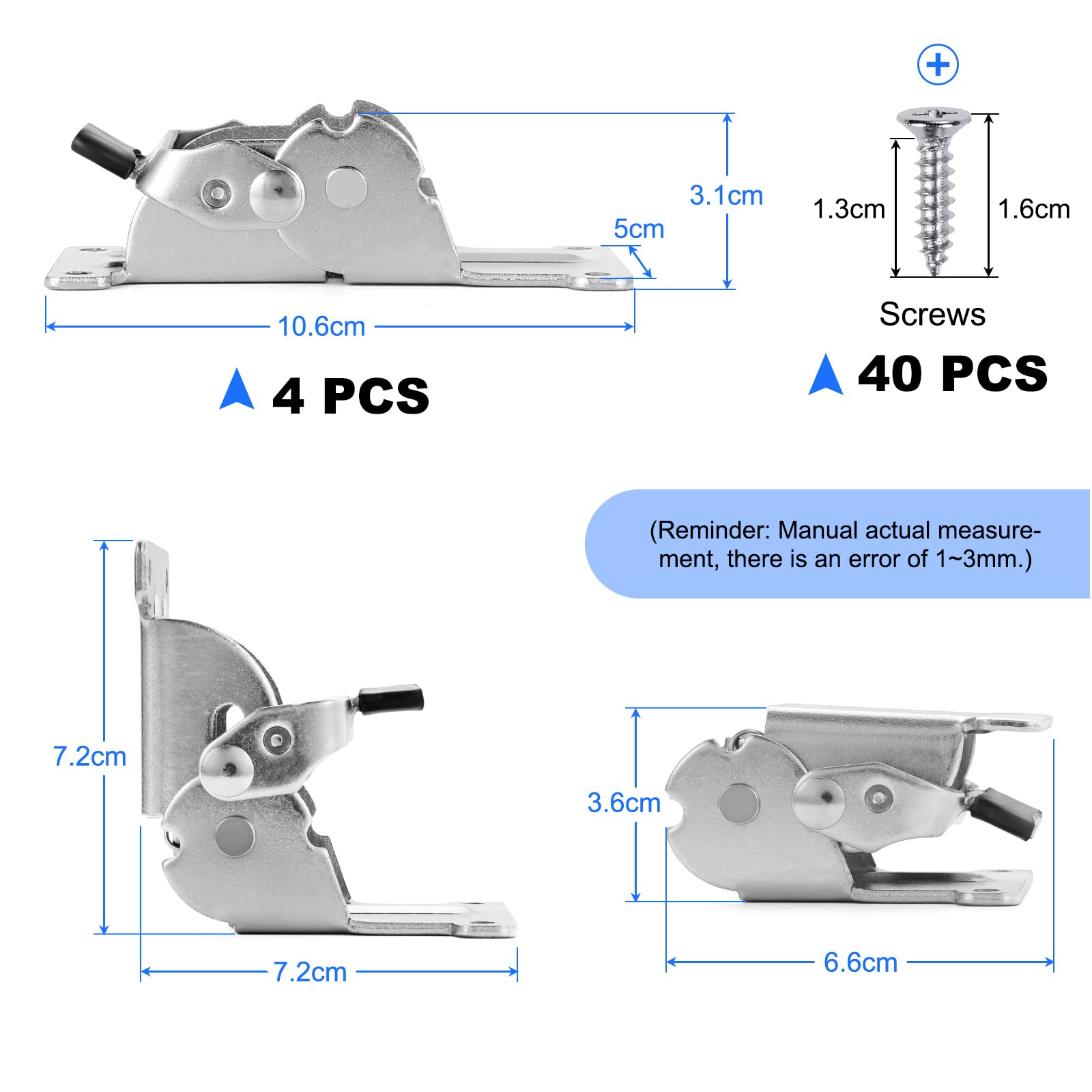 3.1cm
5cm
10.6cm
4 PCS

1.3cm
1.6cm
Screws
40 PCS

(Reminder: Manual actual measurement, there is an error of 1~3mm.)

7.2cm
7.2cm

3.6cm
6.6cm