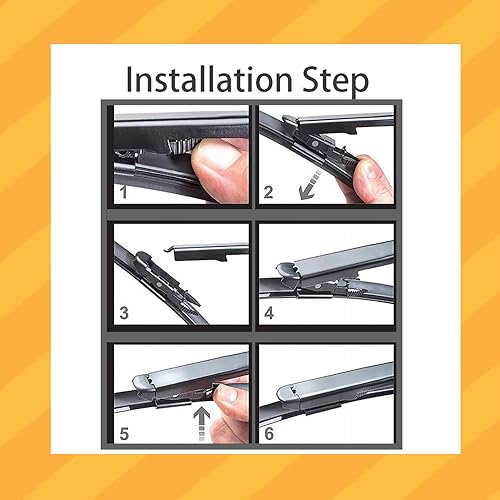 Installation Step

1

2

3

4

5

6