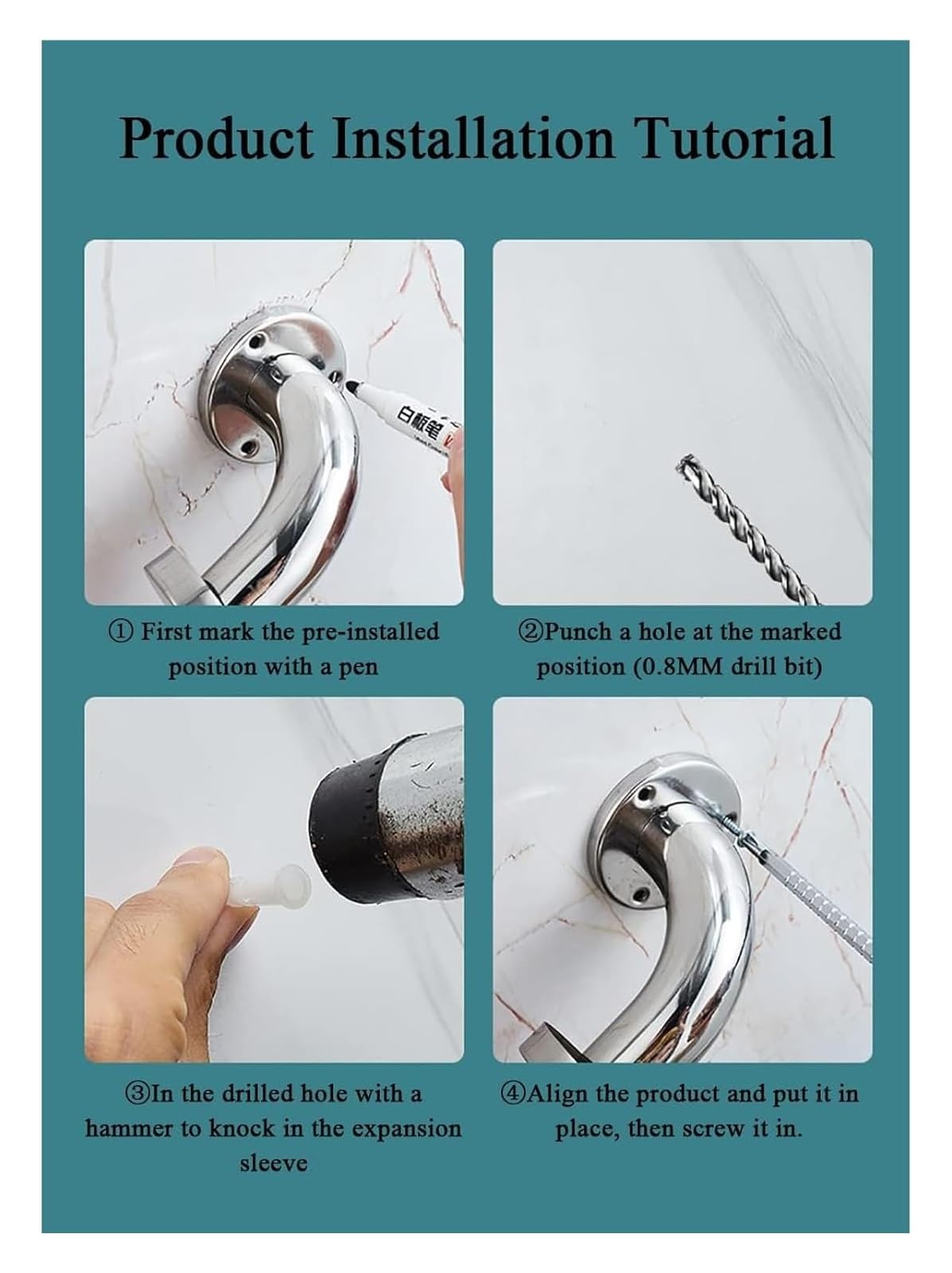 Product Installation Tutorial

白板笔

① First mark the pre-installed position with a pen

②Punch a hole at the marked position (0.8MM drill bit)

③In the drilled hole with a hammer to knock in the expansion sleeve

④Align the product and put it in place, then screw it in.