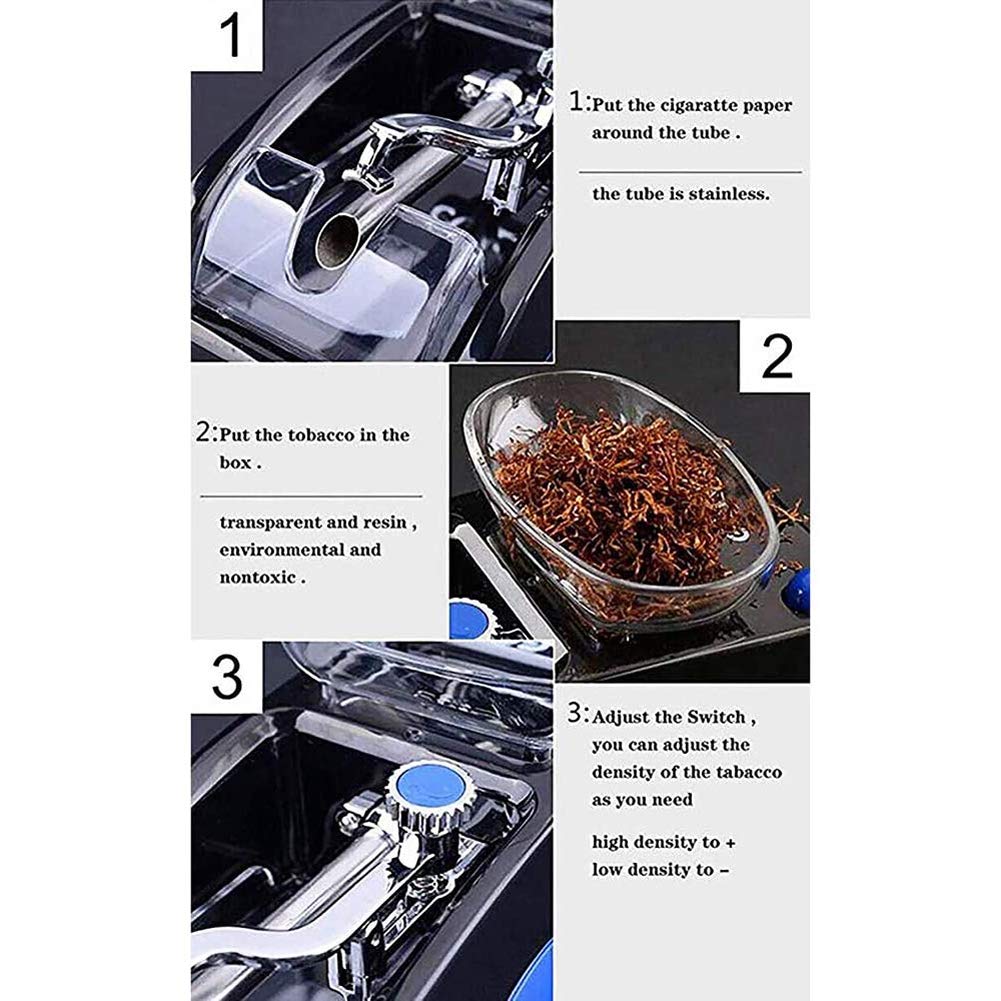 1

1:Put the cigaratte paper around the tube .

the tube is stainless.

2

2:Put the tobacco in the box .

transparent and resin , environmental and nontoxic .

3

3:Adjust the Switch , you can adjust the density of the tabacco as you need

high density to +
low density to –