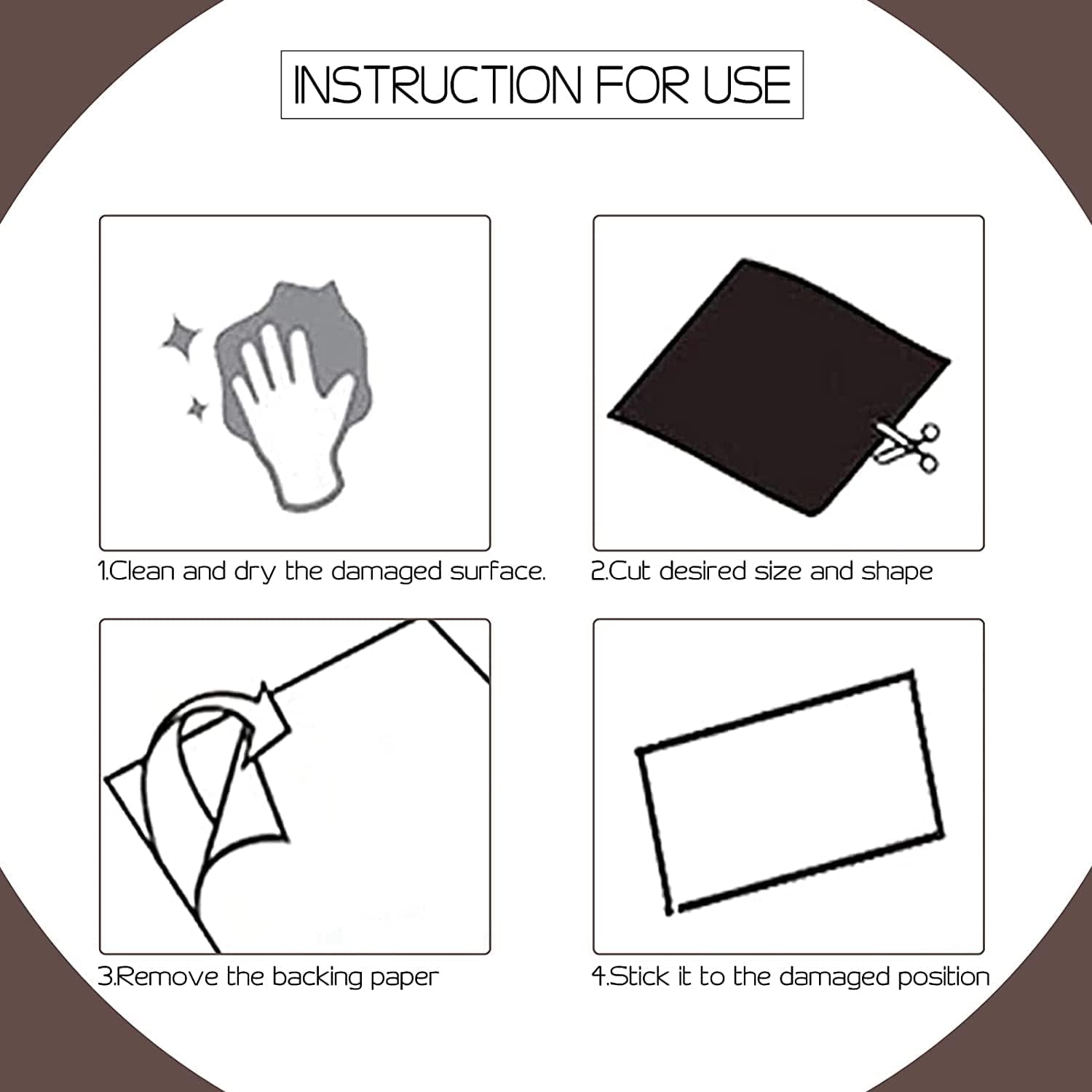 INSTRUCTION FOR USE

1.Clean and dry the damaged surface.

2.Cut desired size and shape

3.Remove the backing paper

4.Stick it to the damaged position