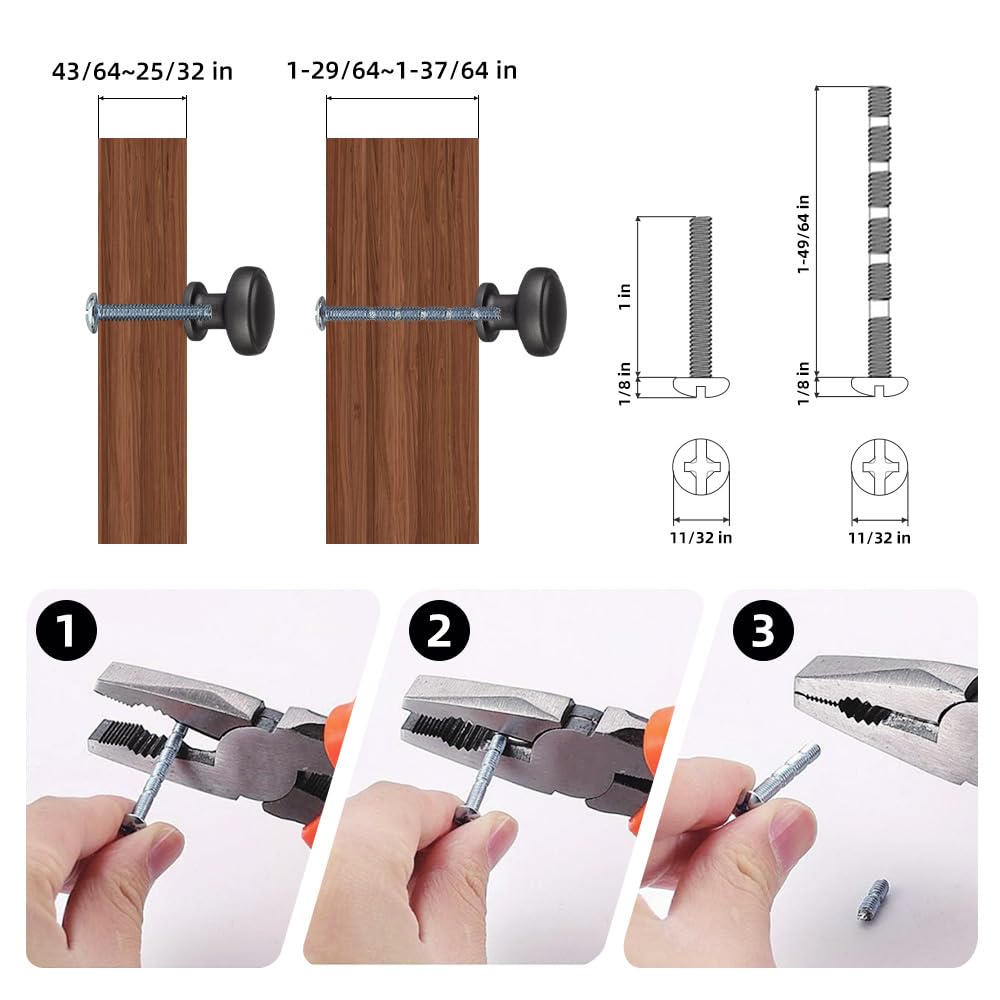 43/64~25/32 in

1-29/64~1-37/64 in

1 in

1/8 in

11/32 in

1-49/64 in

1/8 in

11/32 in

1

2

3