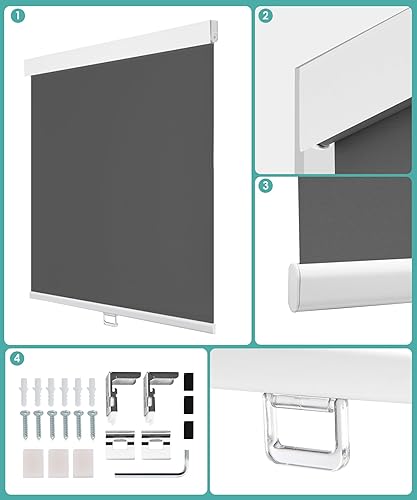 1

2

3

4