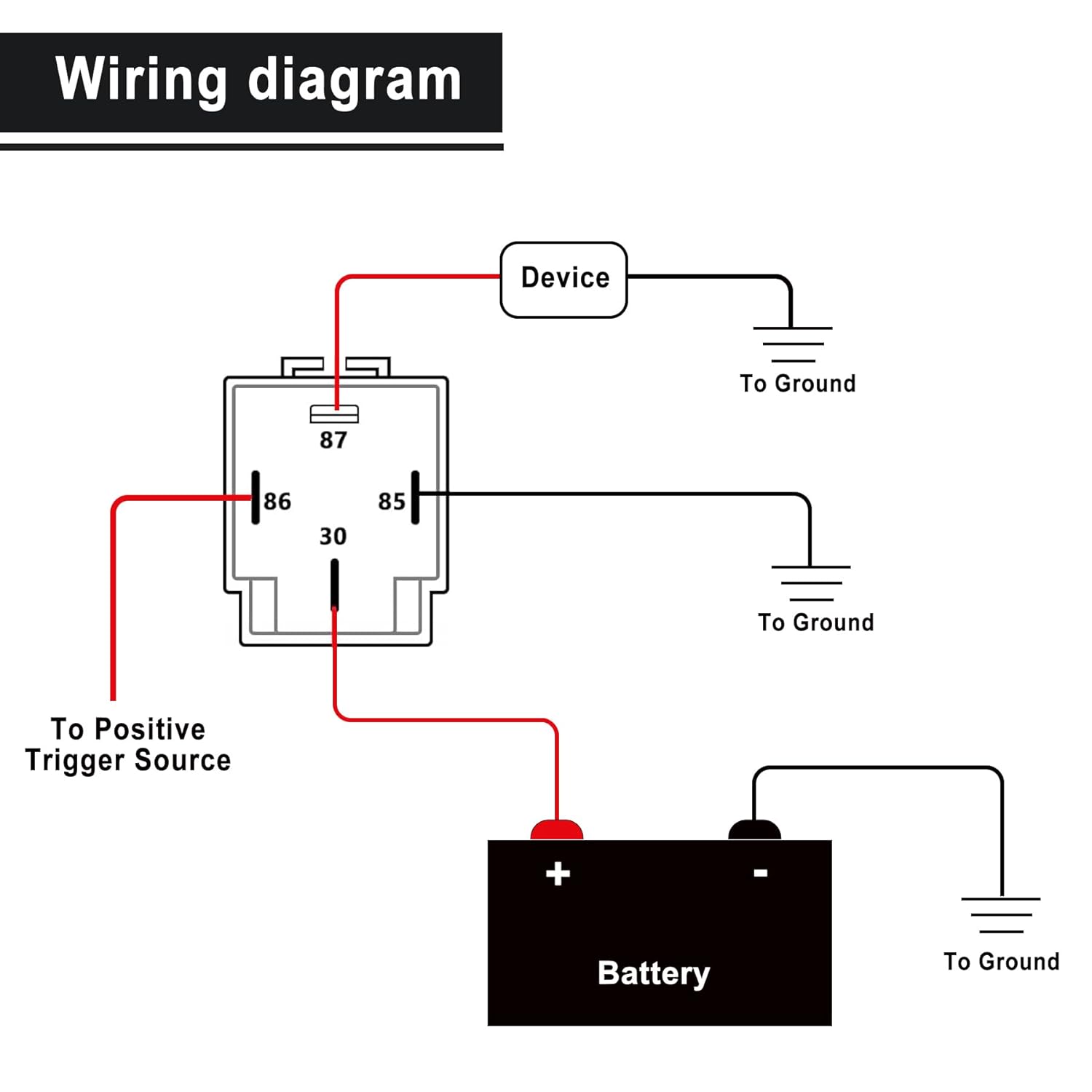 Wiring diagram

Device

To Ground

87

86

85

30

To Ground

To Positive Trigger Source

+

-

Battery

To Ground