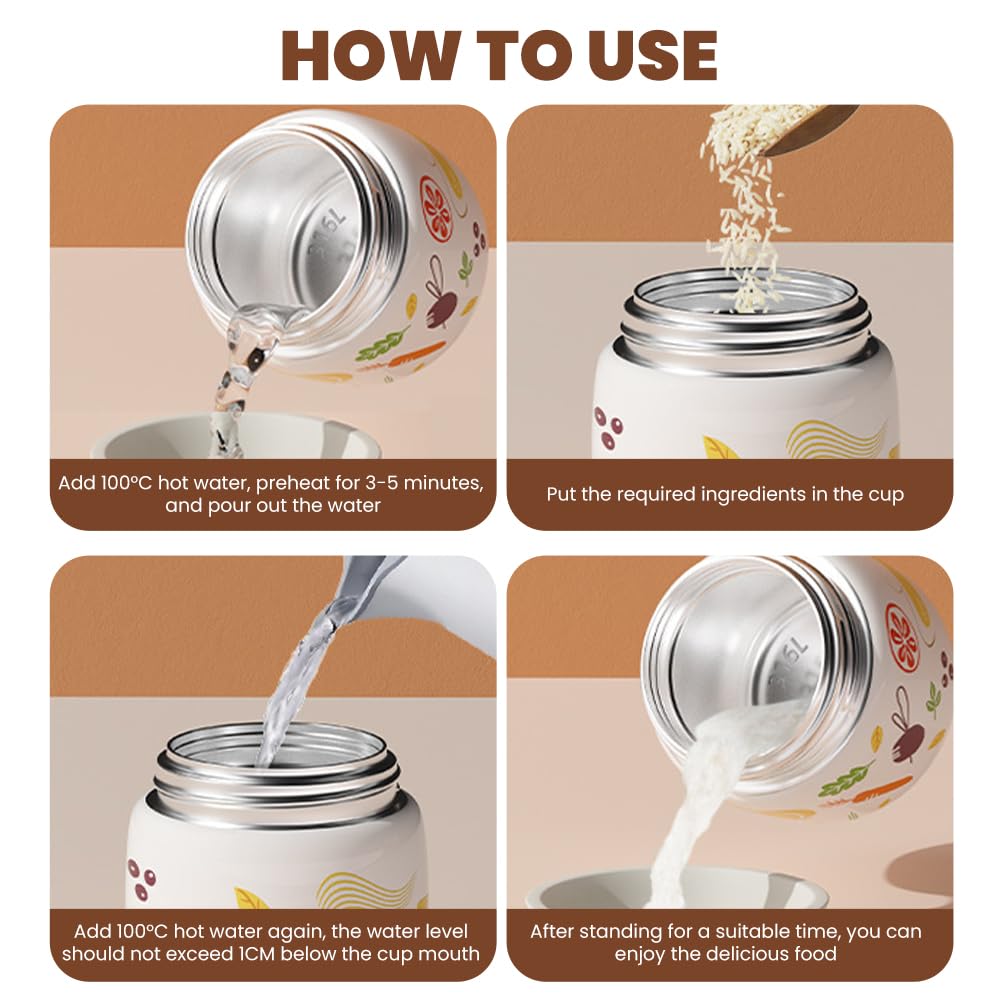 HOW TO USE

316L

Add 100°C hot water, preheat for 3-5 minutes, and pour out the water

Put the required ingredients in the cup

Add 100°C hot water again, the water level should not exceed 1CM below the cup mouth

316L

After standing for a suitable time, you can enjoy the delicious food