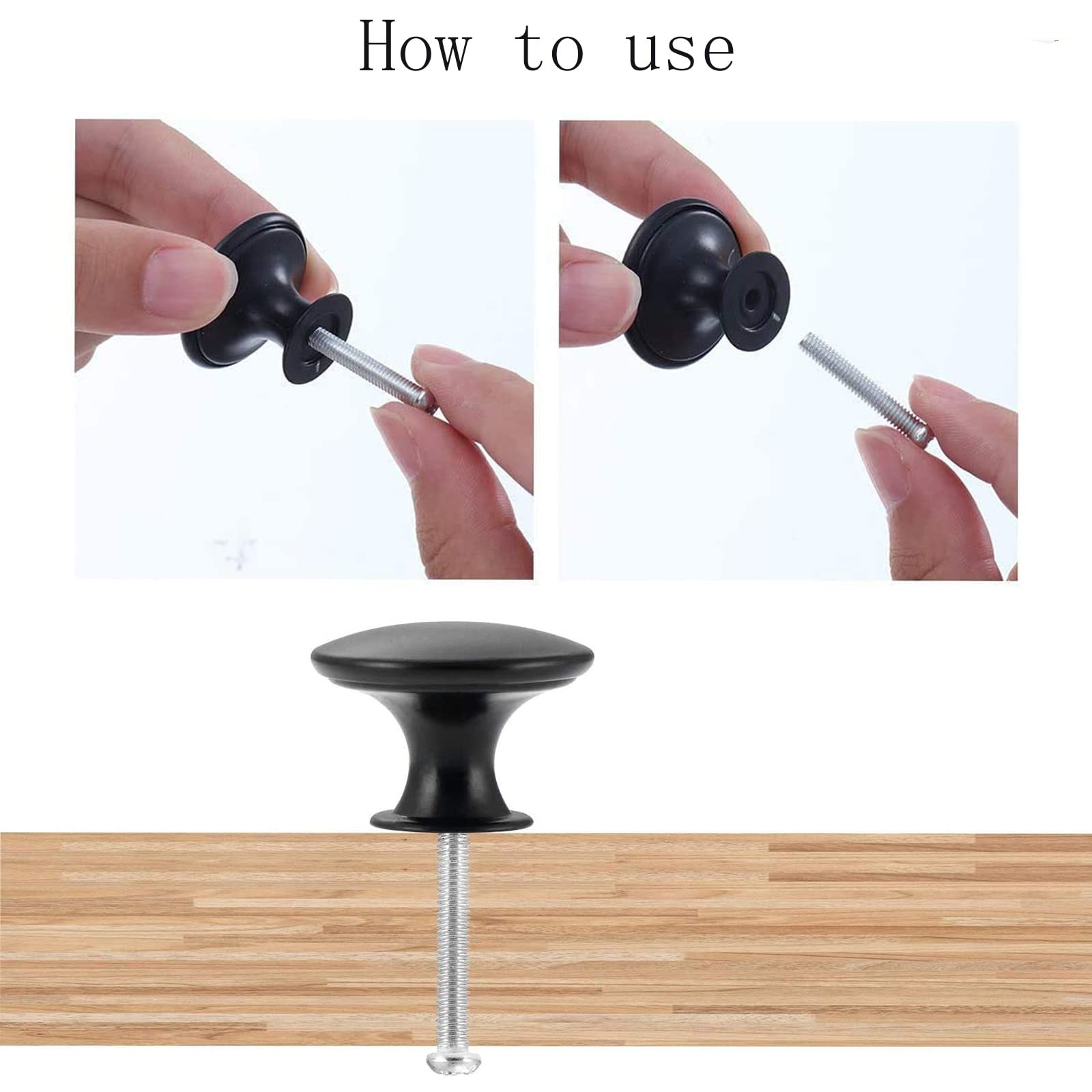 How to use