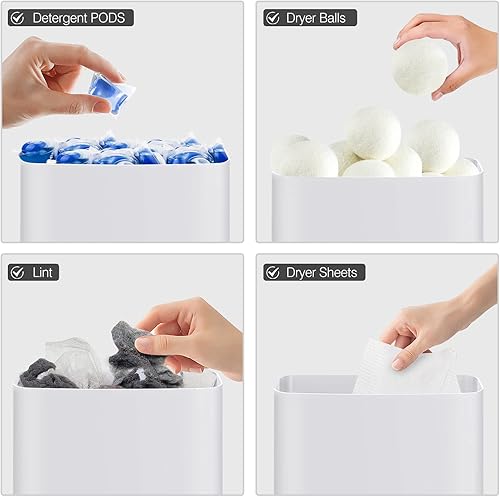 Detergent PODS

Dryer Balls

Lint

Dryer Sheets