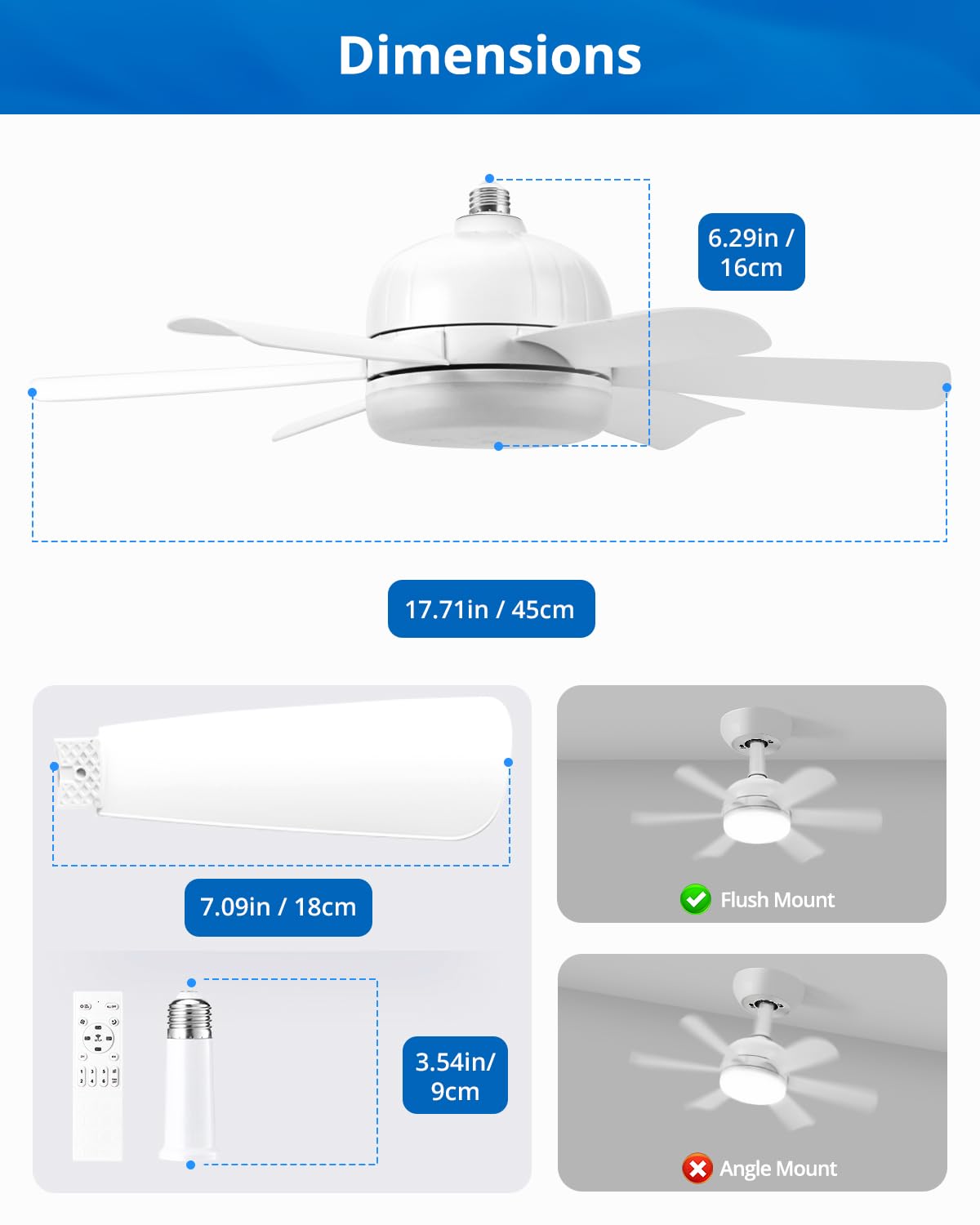 Dimensions

6.29in / 16cm

17.71in / 45cm

7.09in / 18cm

3.54in/ 9cm

Flush Mount

Angle Mount