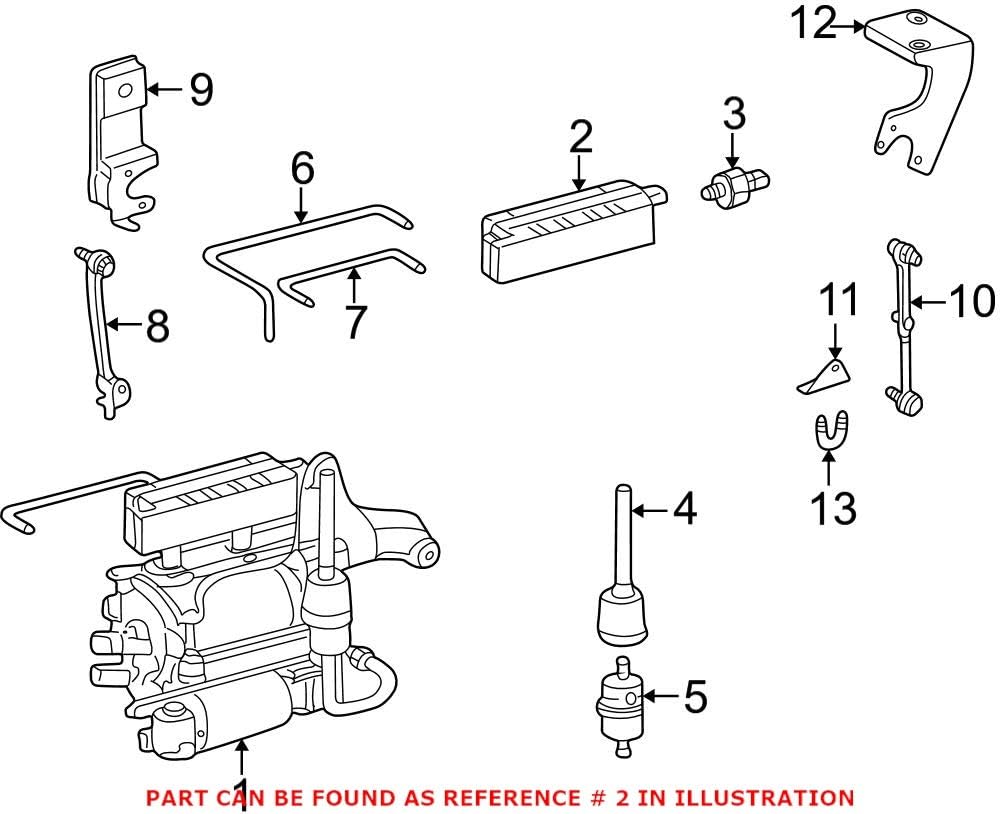 12
9
3
2
6
7
8
11
10
13
4
5
1
PART CAN BE FOUND AS REFERENCE # 2 IN ILLUSTRATION