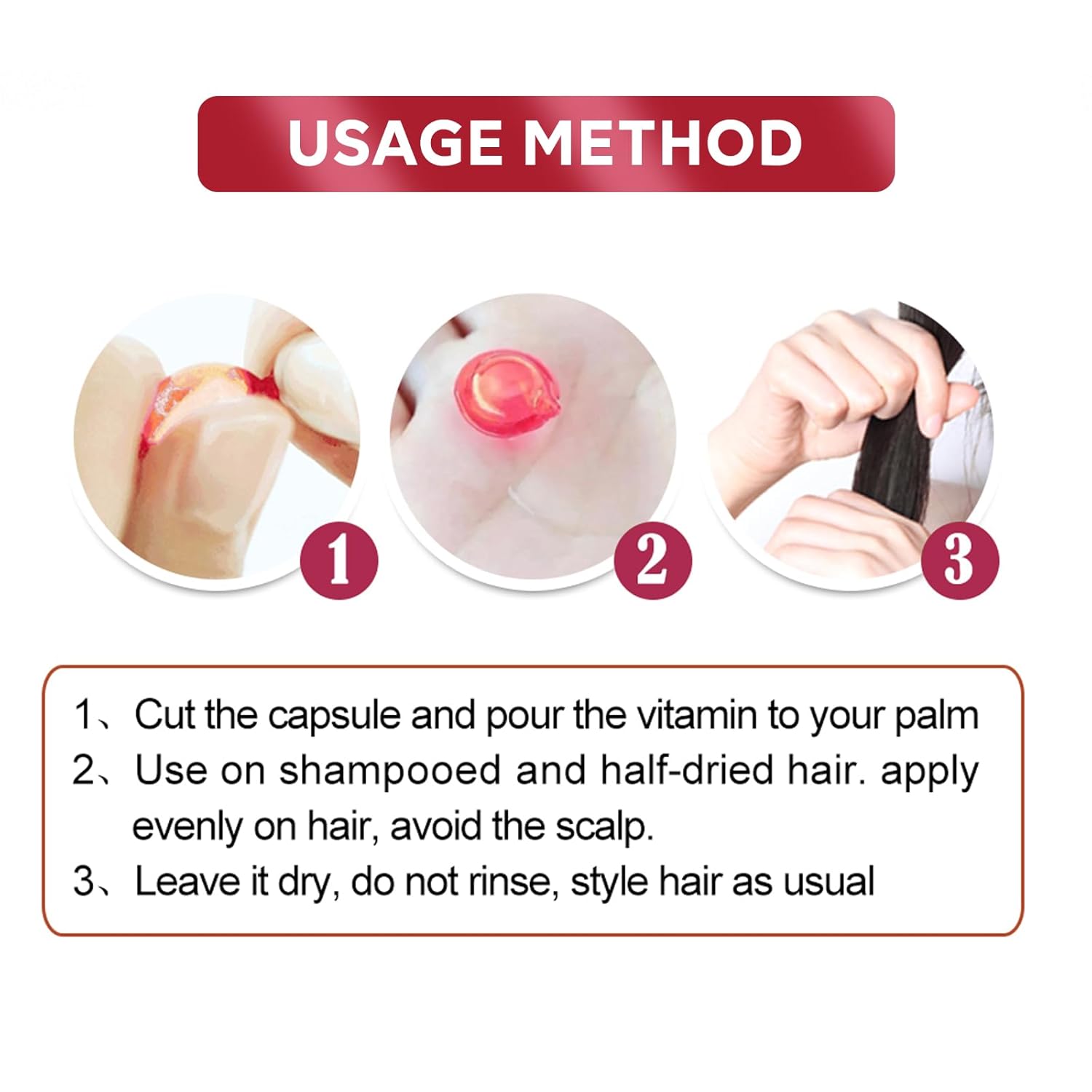 USAGE METHOD

1

2

3

1、Cut the capsule and pour the vitamin to your palm
2、Use on shampooed and half-dried hair. apply evenly on hair, avoid the scalp.
3、Leave it dry, do not rinse, style hair as usual