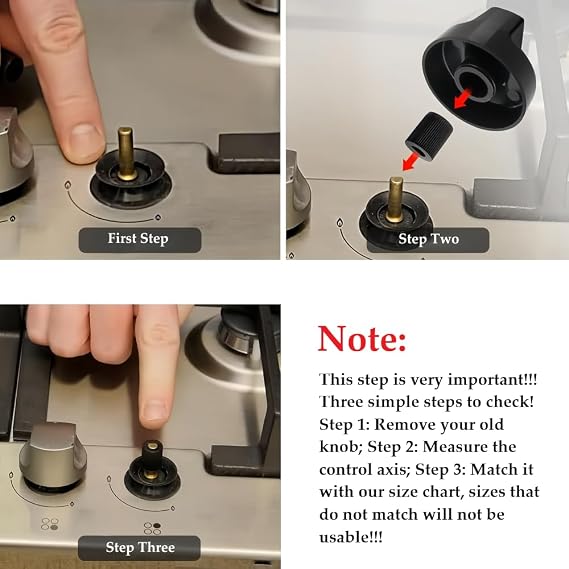 First Step

Step Two

Step Three

Note:

This step is very important!!! Three simple steps to check! Step 1: Remove your old knob; Step 2: Measure the control axis; Step 3: Match it with our size chart, sizes that do not match will not be usable!!!