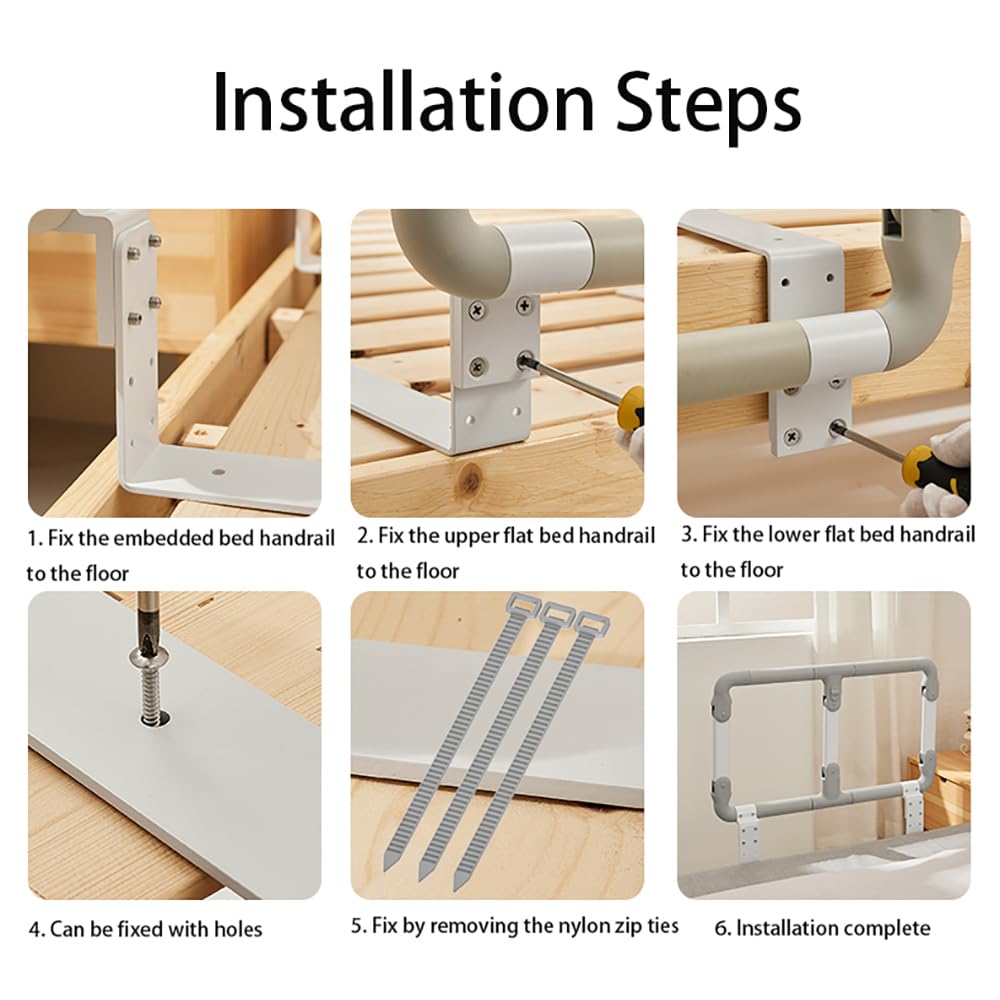 Installation Steps

1. Fix the embedded bed handrail to the floor

2. Fix the upper flat bed handrail to the floor

3. Fix the lower flat bed handrail to the floor

4. Can be fixed with holes

5. Fix by removing the nylon zip ties

6. Installation complete