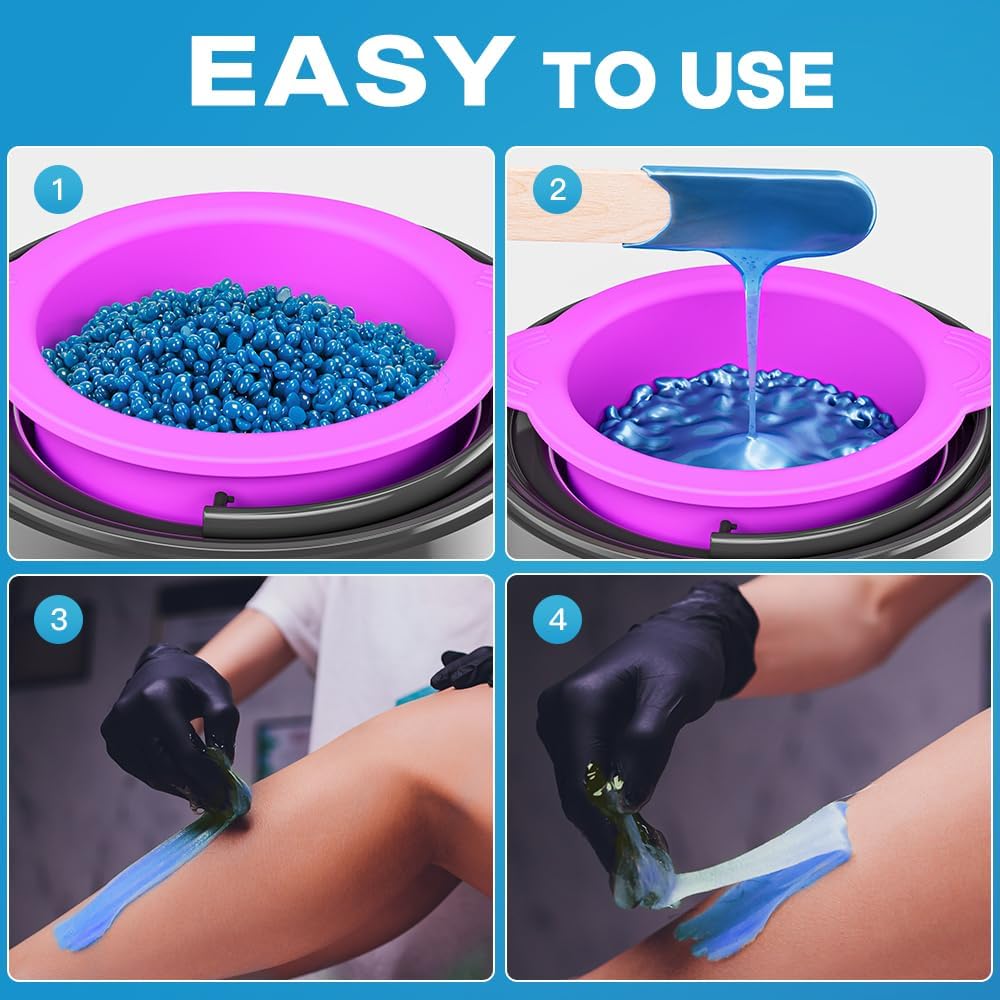 EASY TO USE

1

2

3

4