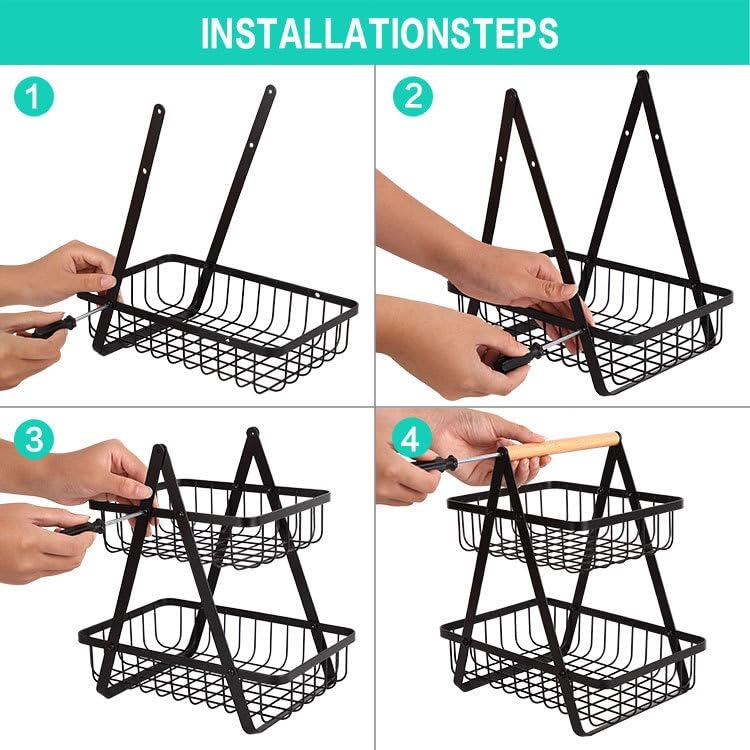 INSTALLATIONSTEPS

1

2

3

4