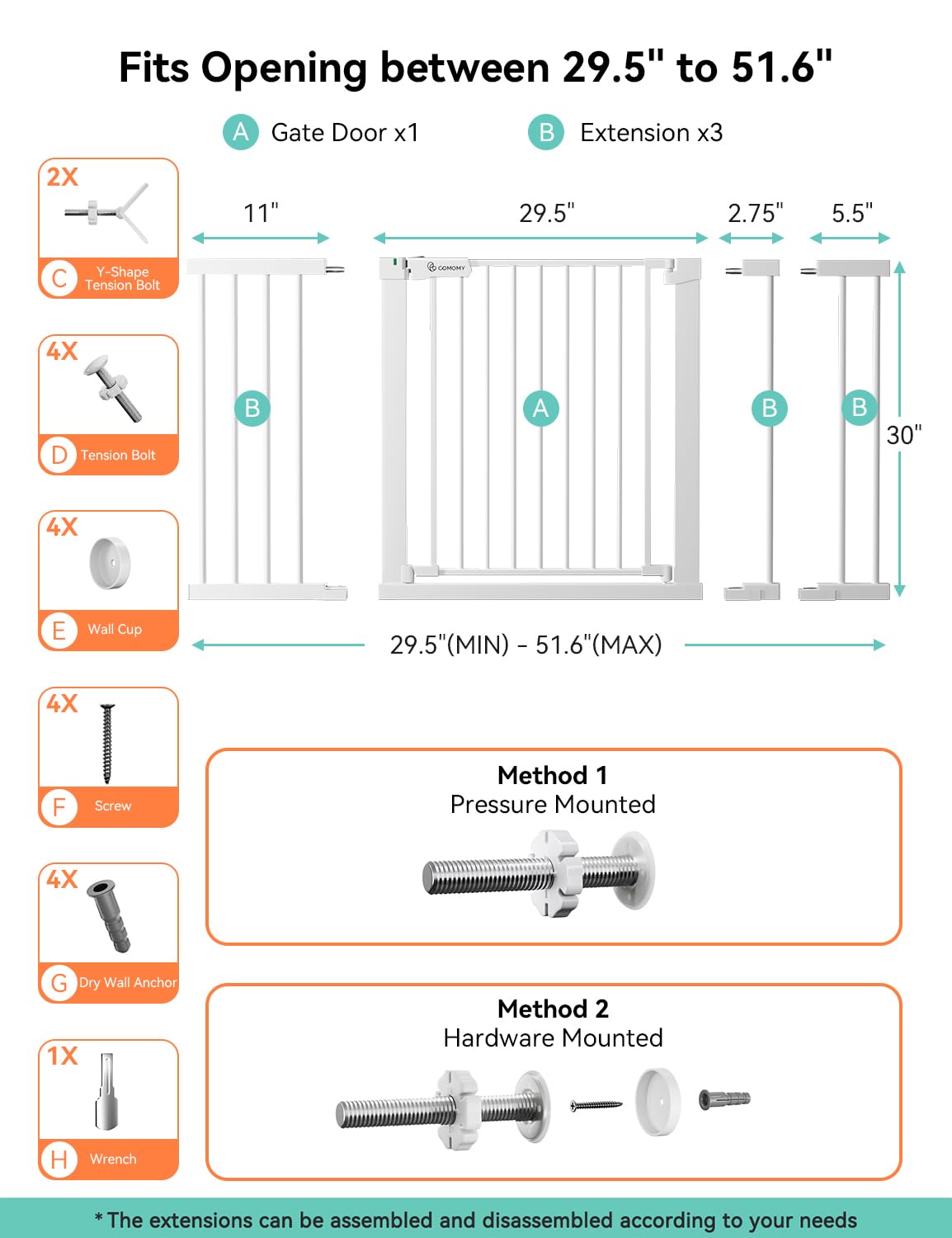 Fits Opening between 29.5" to 51.6"

A Gate Door x1

B Extension x3

2X
C Y-Shape Tension Bolt

4X
D Tension Bolt

4X
E Wall Cup

4X
F Screw

4X
G Dry Wall Anchor

1X
H Wrench

11"

29.5"

2.75"

5.5"

COMOMY

B

A

B

B

30"

29.5"(MIN) - 51.6"(MAX)

Method 1
Pressure Mounted

Method 2
Hardware Mounted

* The extensions can be assembled and disassembled according to your needs