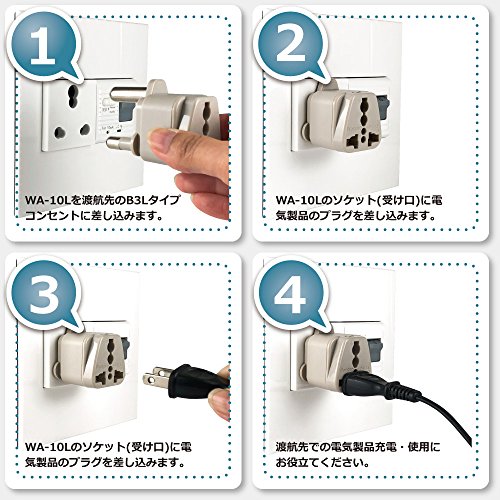 1

WA-10Lを渡航先のB3Lタイプコンセントに差し込みます。

2

WA-10Lのソケット(受け口)に電気製品のプラグを差し込みます。

3

WA-10Lのソケット(受け口)に電気製品のプラグを差し込みます。

4

渡航先での電気製品充電・使用にお役立てください。