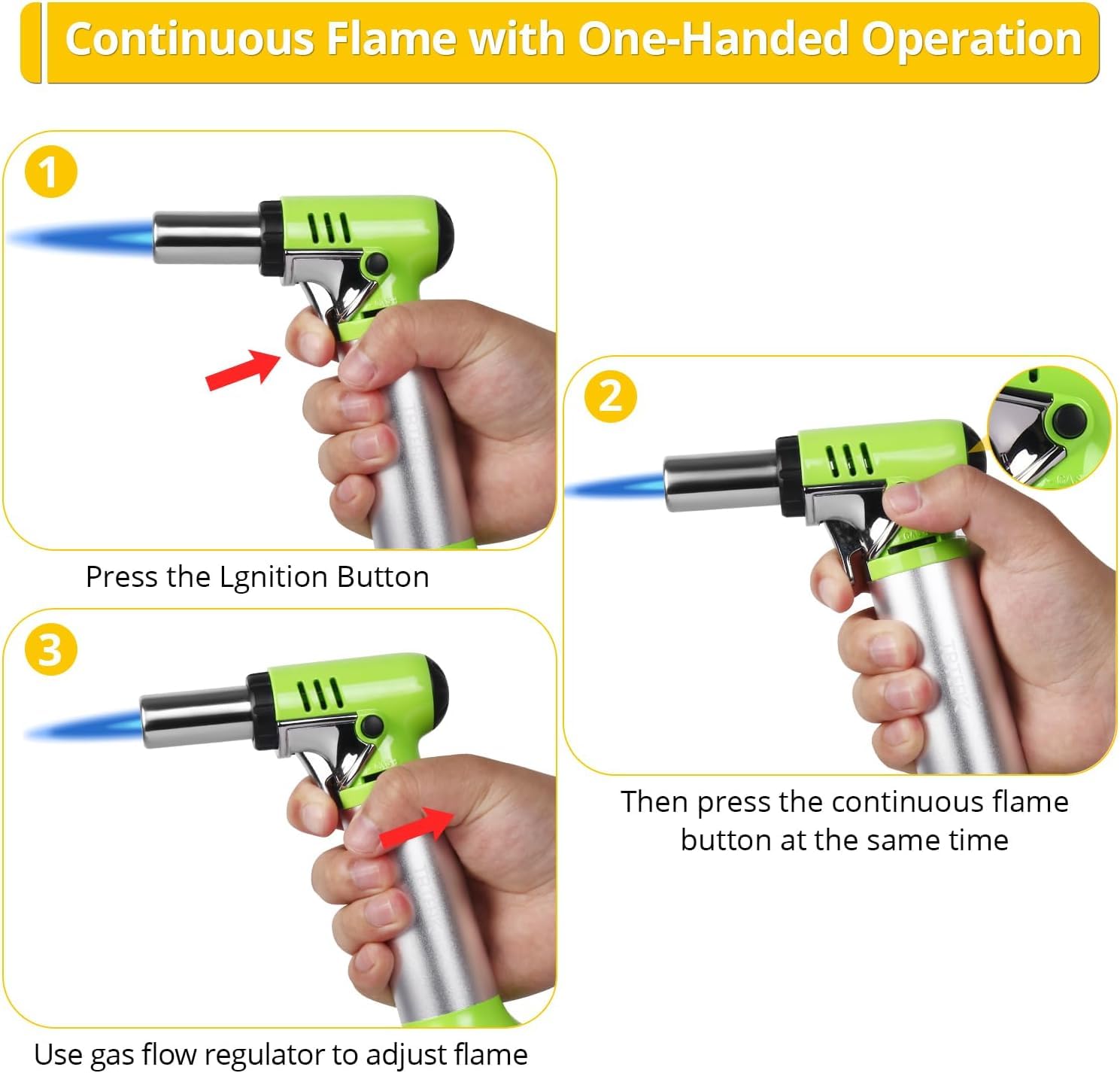 Continuous Flame with One-Handed Operation

1

Press the Lgnition Button

2

Then press the continuous flame button at the same time

3

Use gas flow regulator to adjust flame