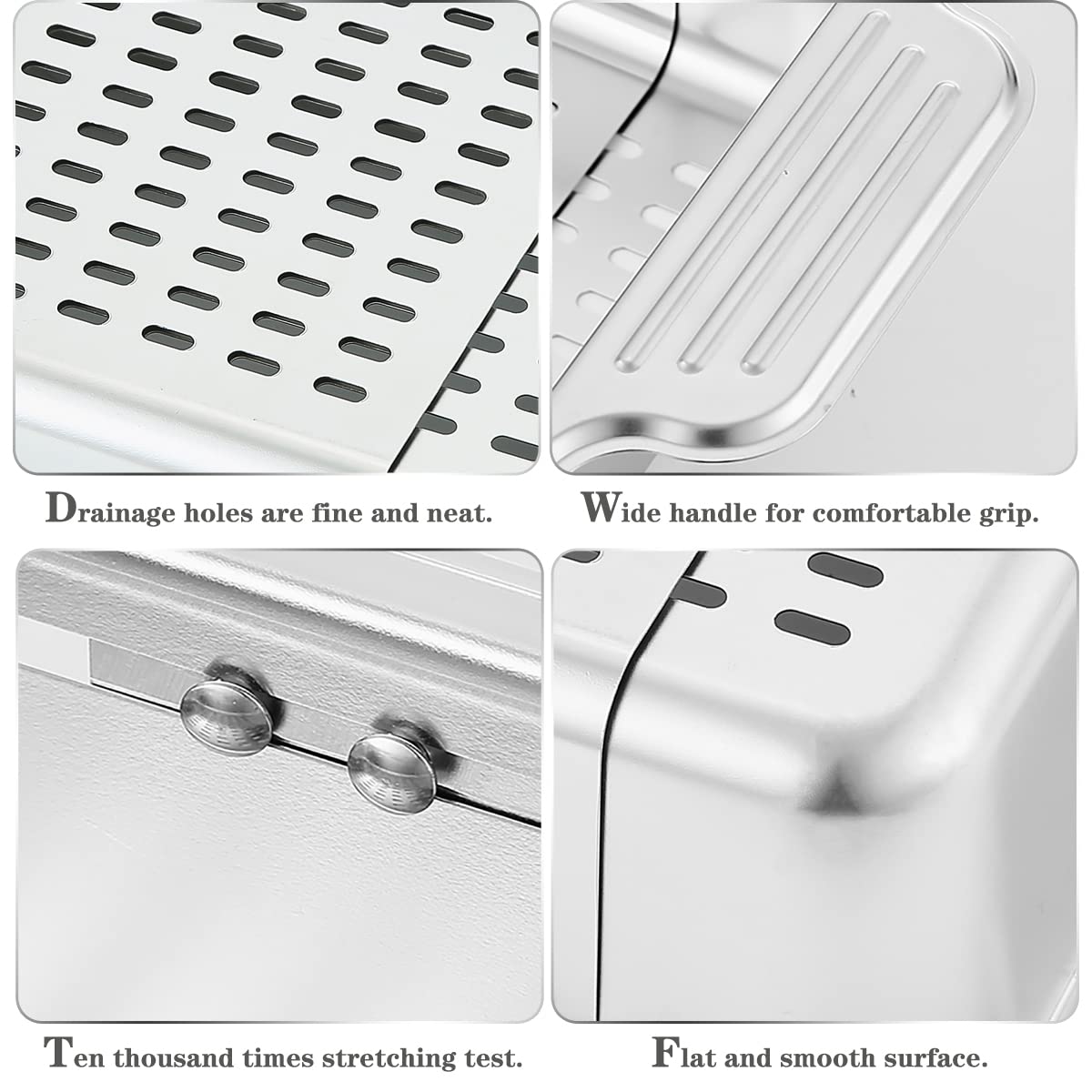 Drainage holes are fine and neat.

Wide handle for comfortable grip.

Ten thousand times stretching test.

Flat and smooth surface.