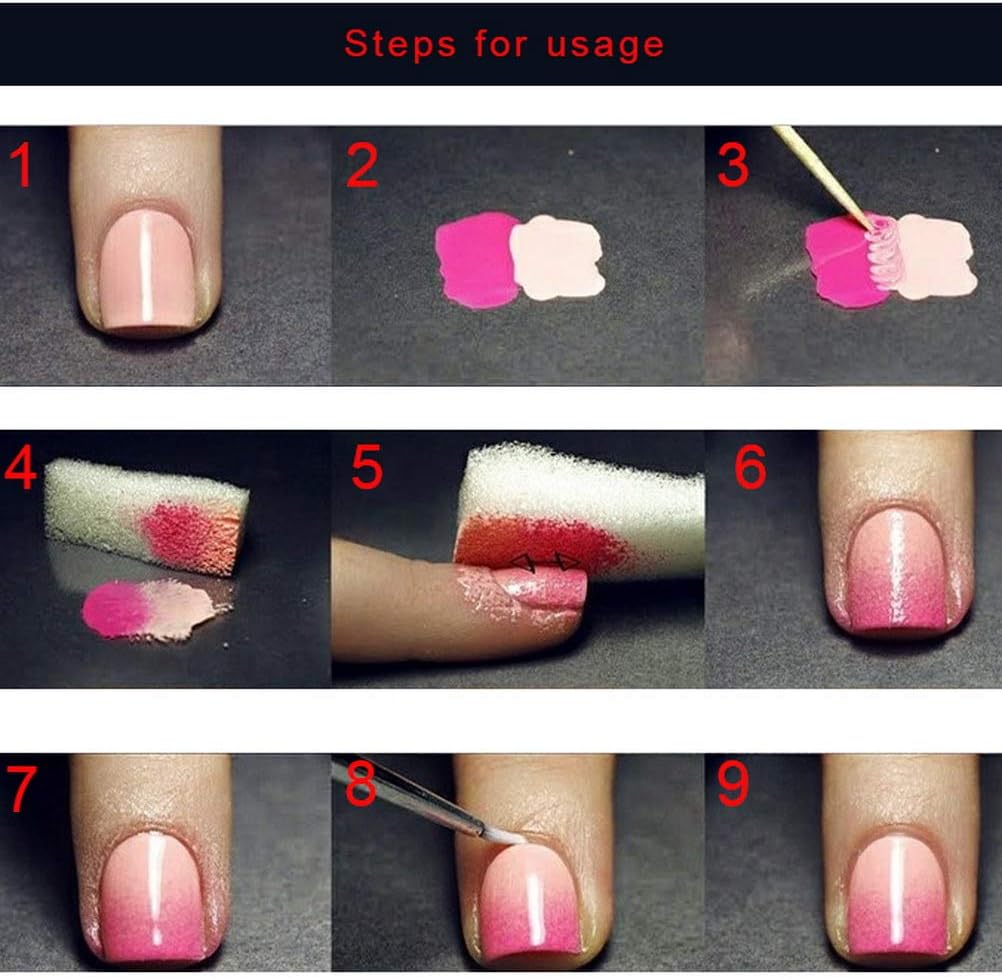 Steps for usage

1

2

3

4

5

6

7

8

9