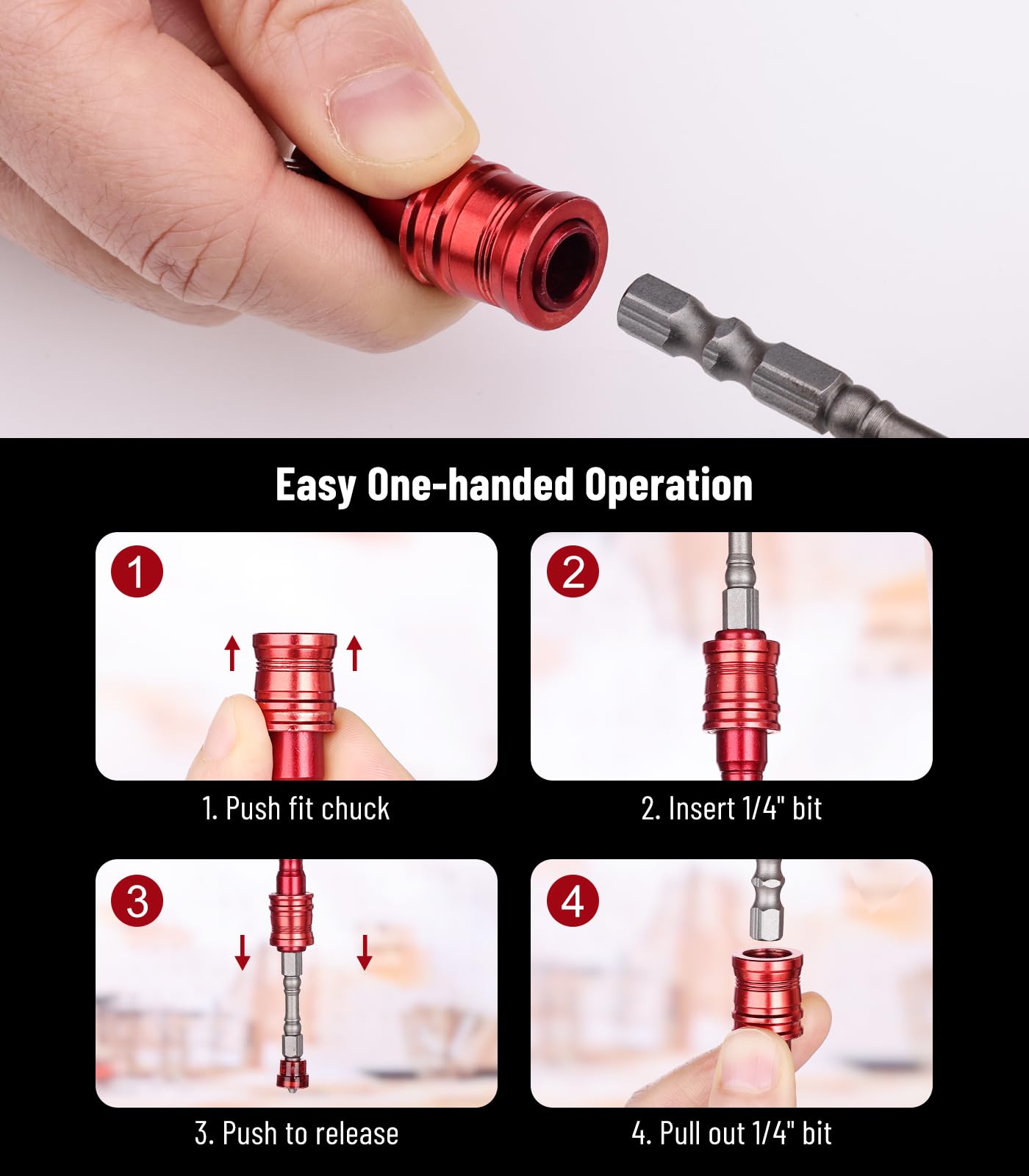 Easy One-handed Operation

1

1. Push fit chuck

2

2. Insert 1/4" bit

3

3. Push to release

4

4. Pull out 1/4" bit