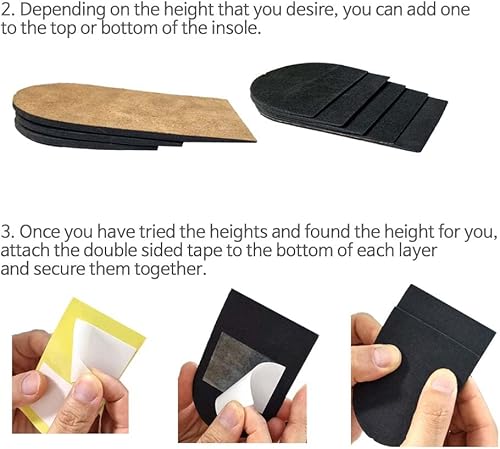 2. Depending on the height that you desire, you can add one to the top or bottom of the insole.

3. Once you have tried the heights and found the height for you, attach the double sided tape to the bottom of each layer and secure them together.