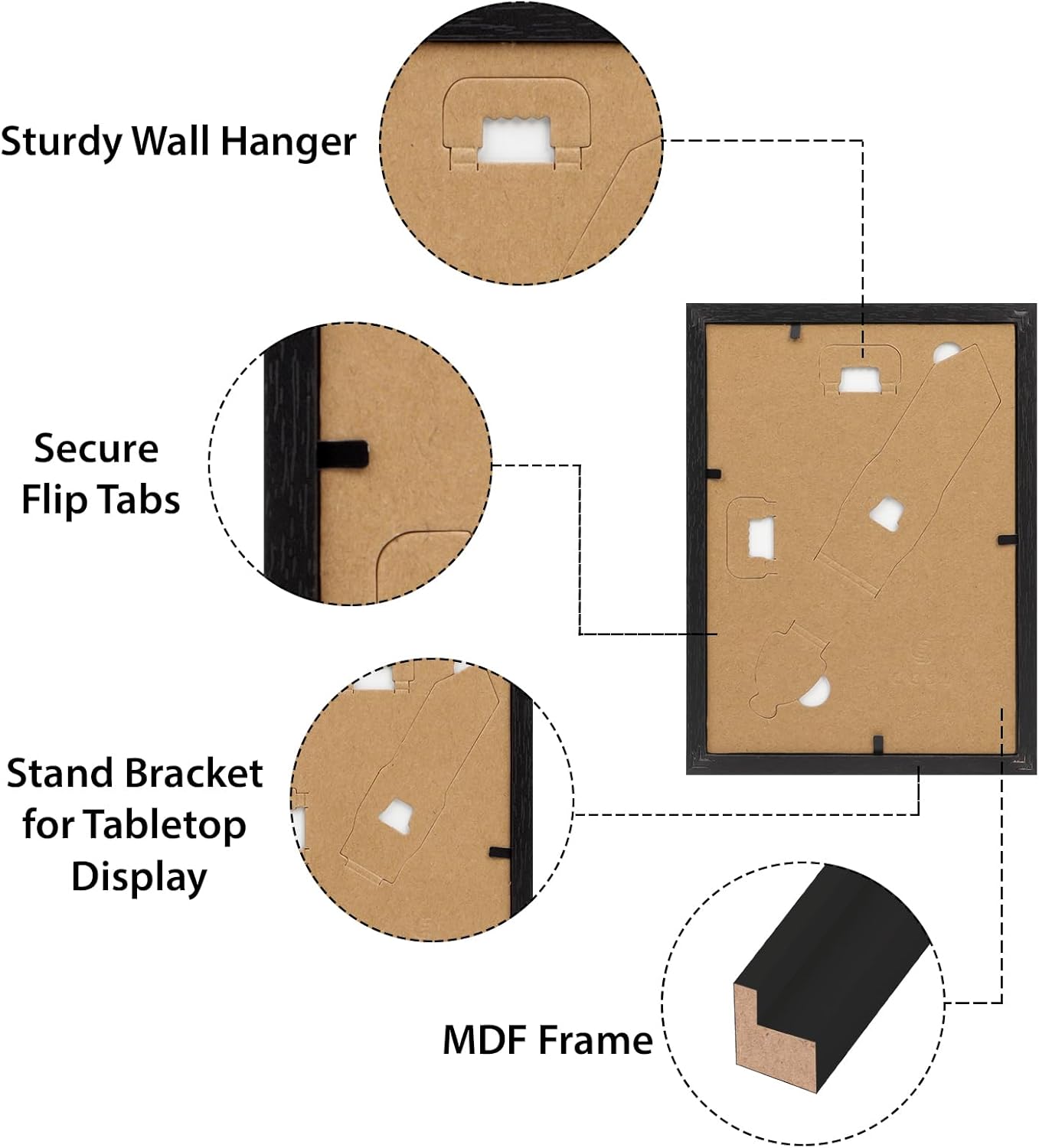 Sturdy Wall Hanger

Secure Flip Tabs

Stand Bracket for Tabletop Display

MDF Frame