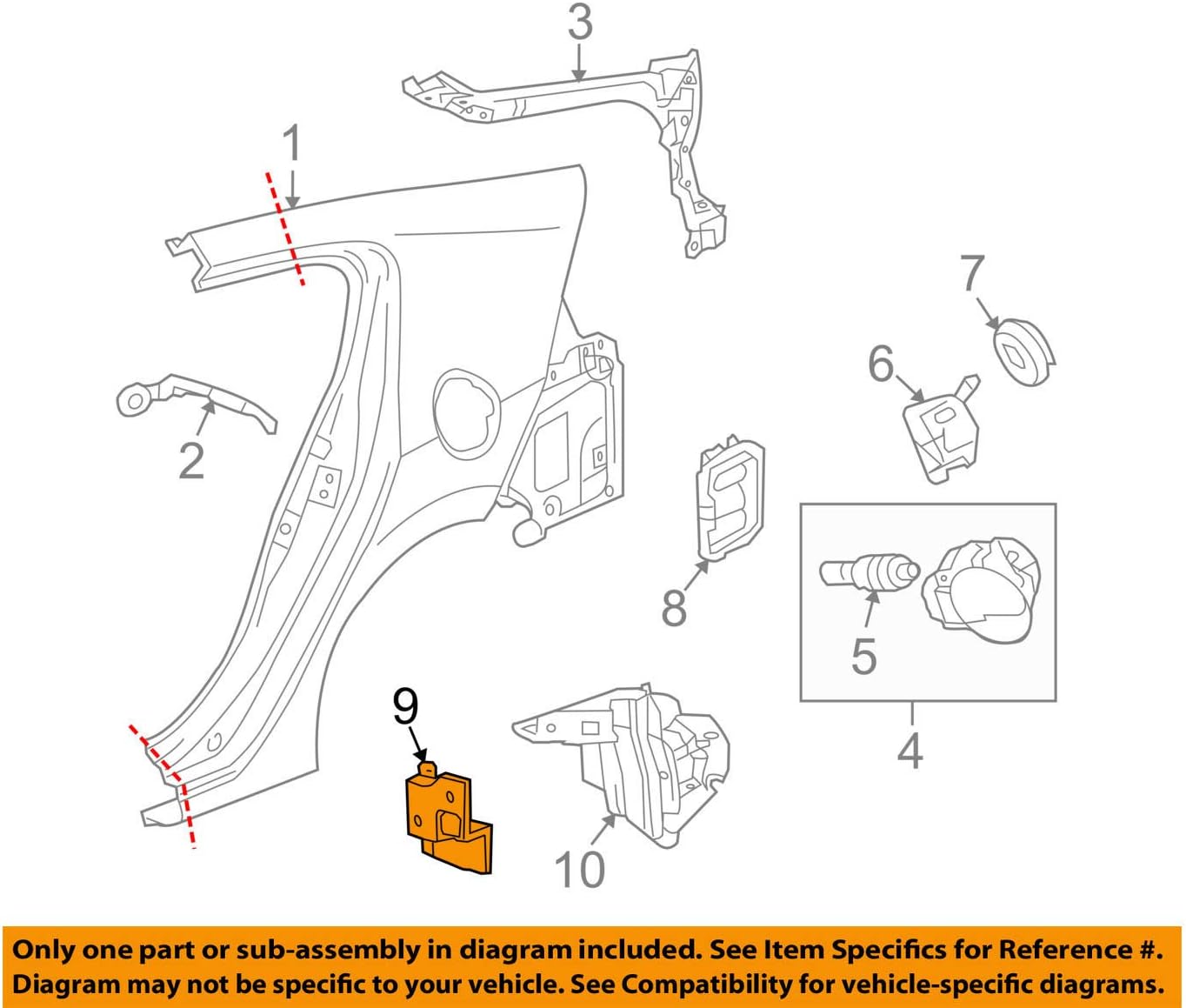 3
1
7
6
2
8
5
4
9
10

Only one part or sub-assembly in diagram included. See Item Specifics for Reference #.
Diagram may not be specific to your vehicle. See Compatibility for vehicle-specific diagrams.