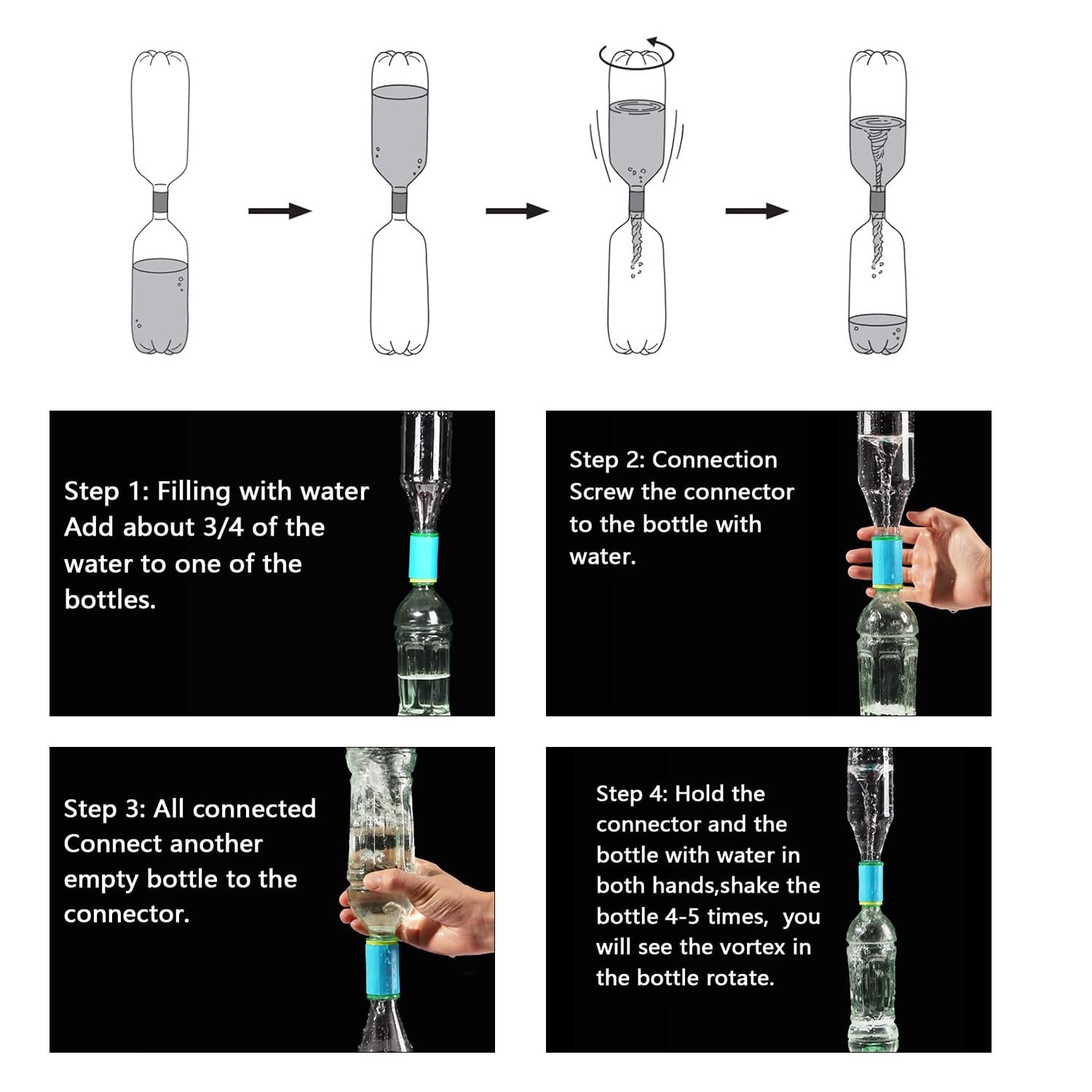 Step 1: Filling with water
Add about 3/4 of the water to one of the bottles.

Step 2: Connection
Screw the connector to the bottle with water.

Step 3: All connected
Connect another empty bottle to the connector.

Step 4: Hold the connector and the bottle with water in both hands,shake the bottle 4-5 times, you will see the vortex in the bottle rotate.