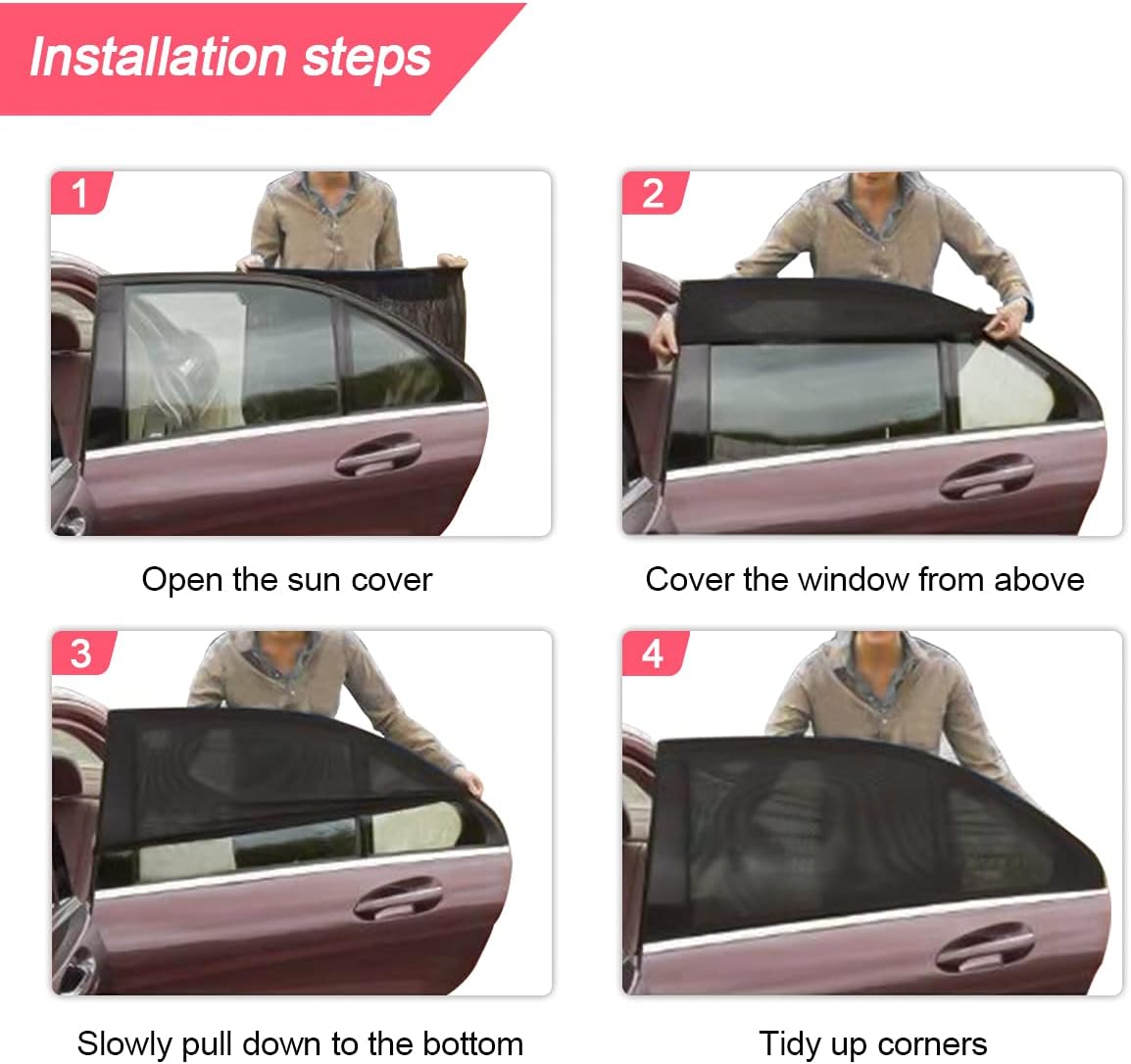 Installation steps

1

Open the sun cover

2

Cover the window from above

3

Slowly pull down to the bottom

4

Tidy up corners