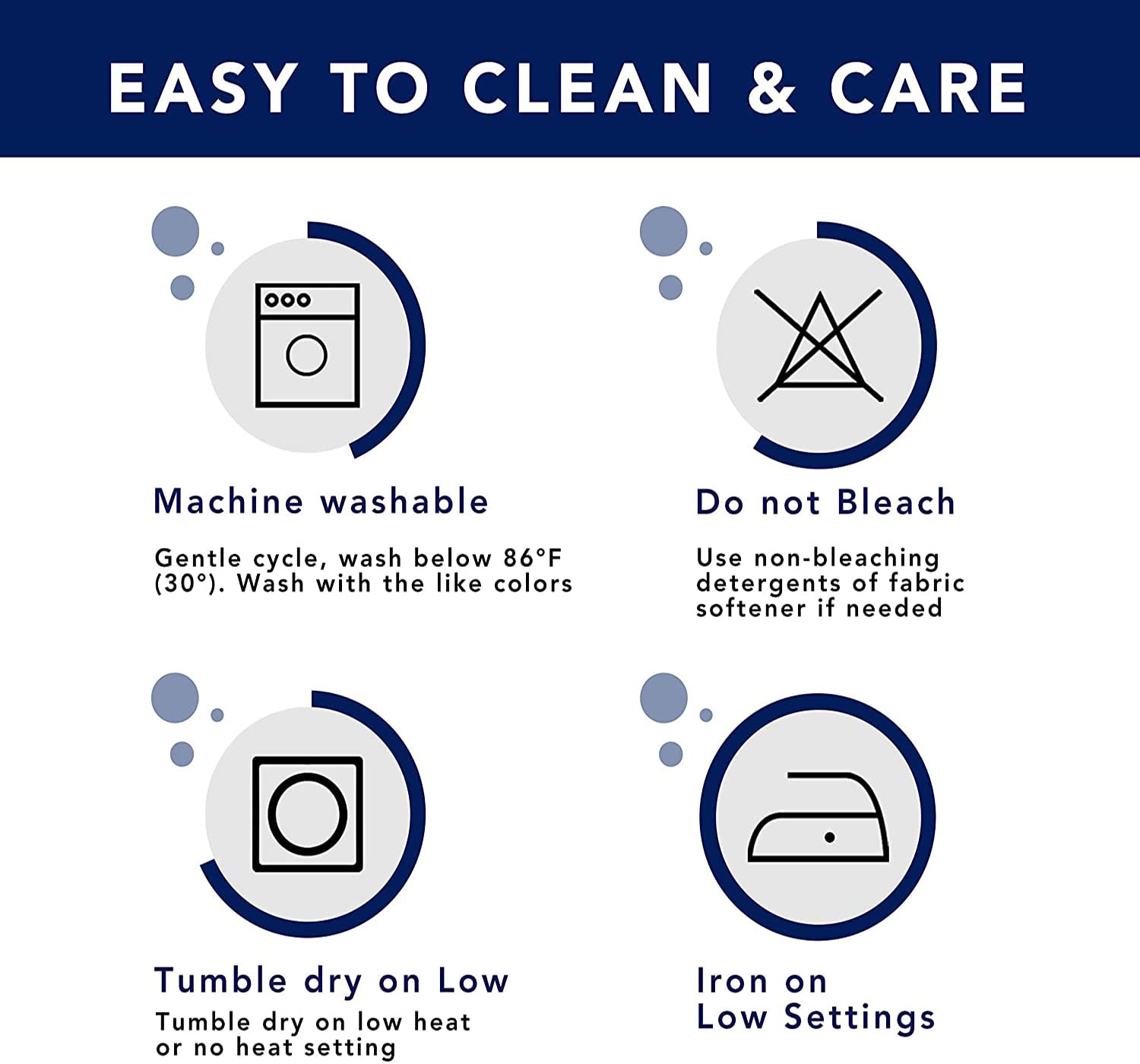 EASY TO CLEAN & CARE

Machine washable

Gentle cycle, wash below 86°F (30°). Wash with the like colors

Do not Bleach

Use non-bleaching detergents of fabric softener if needed

Tumble dry on Low

Tumble dry on low heat or no heat setting

Iron on Low Settings