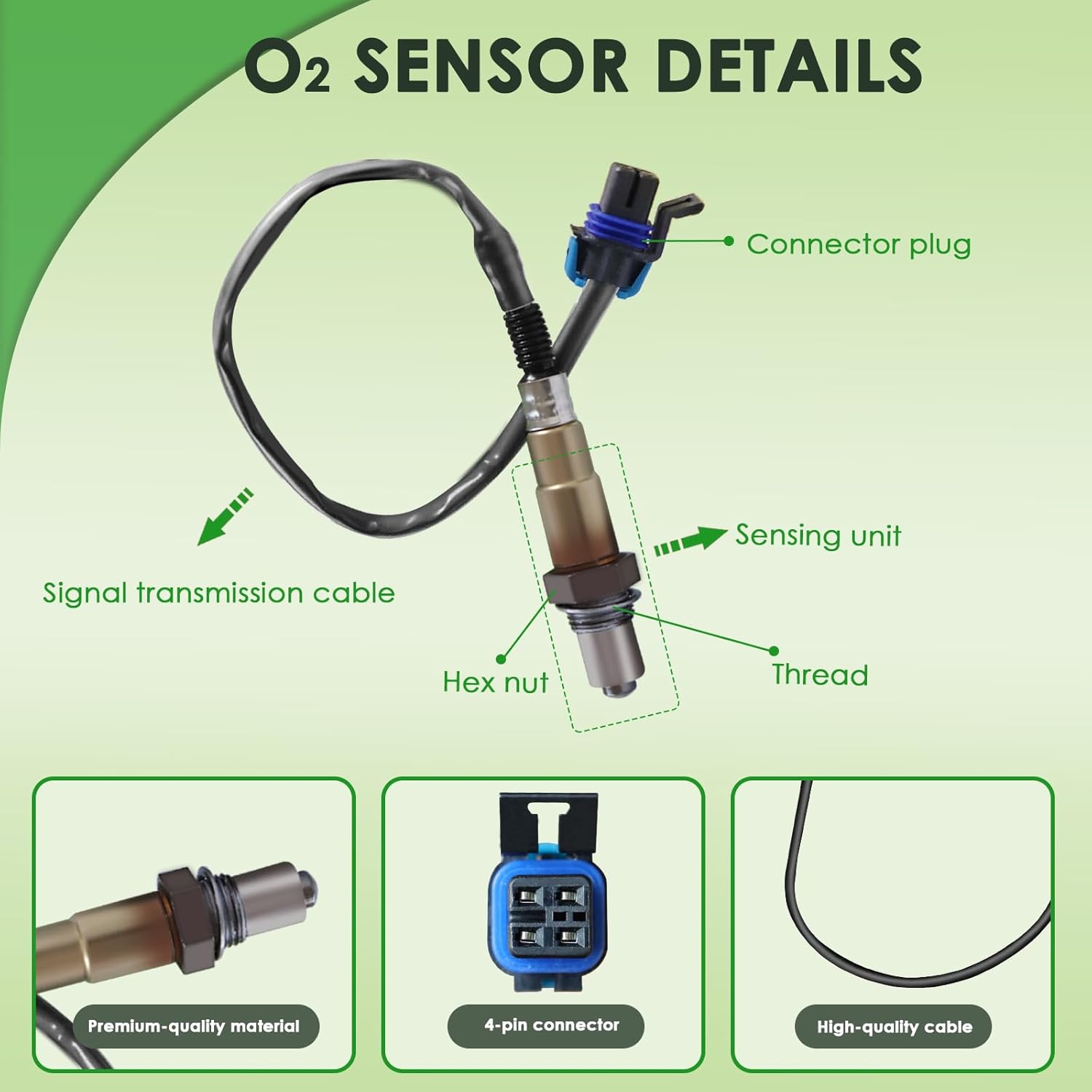 $O_2$ SENSOR DETAILS

Connector plug

Sensing unit

Signal transmission cable

Hex nut

Thread

Premium-quality material

4-pin connector

High-quality cable