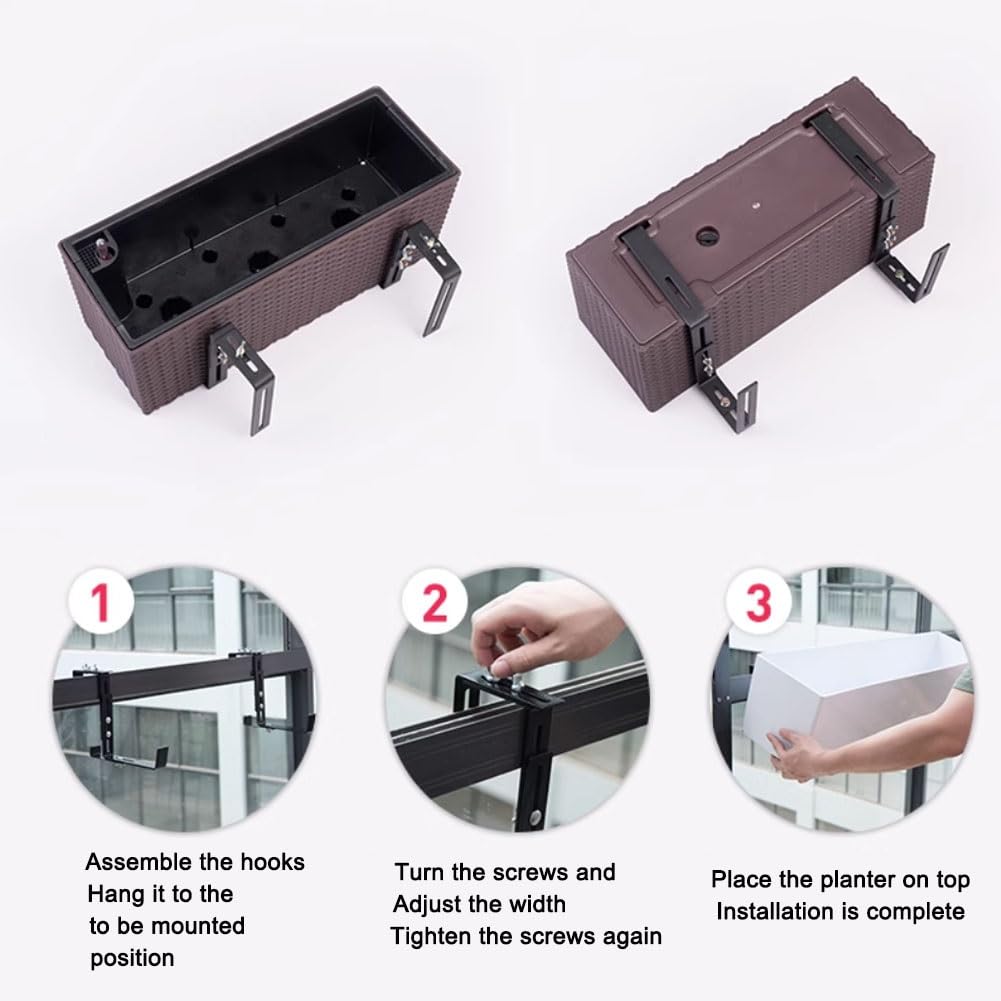 1

Assemble the hooks
Hang it to the
to be mounted
position

2

Turn the screws and
Adjust the width
Tighten the screws again

3

Place the planter on top
Installation is complete